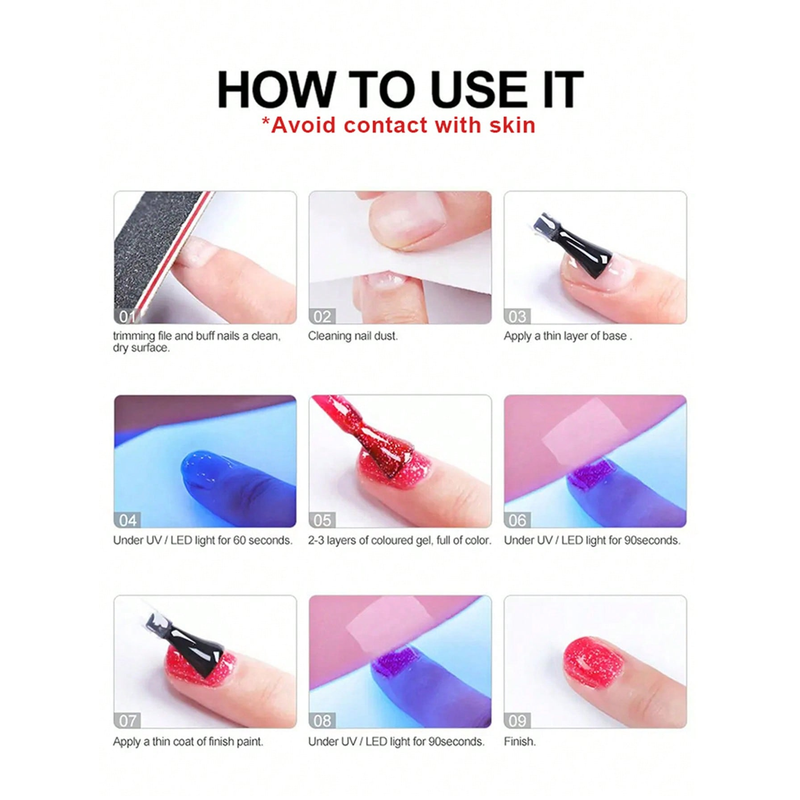 HOW TO USE IT
*Avoid contact with skin

01
trimming file and buff nails a clean, dry surface.

02
Cleaning nail dust.

03
Apply a thin layer of base .

04
Under UV / LED light for 60 seconds.

05
2-3 layers of coloured gel, full of color.

06
Under UV / LED light for 90seconds.

07
Apply a thin coat of finish paint.

08
Under UV / LED light for 90seconds.

09
Finish.