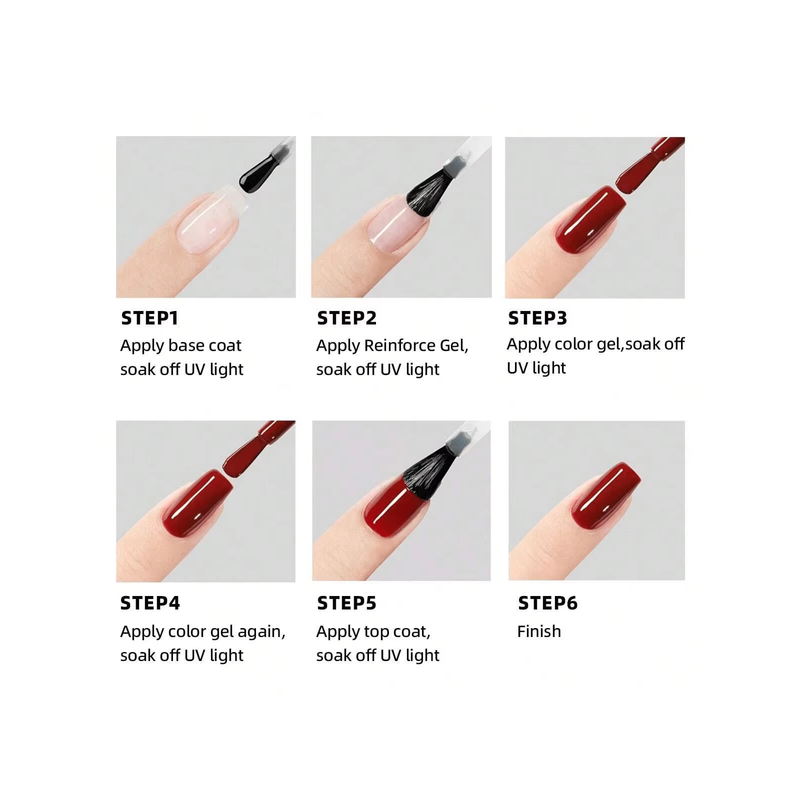 STEP1
Apply base coat soak off UV light

STEP2
Apply Reinforce Gel, soak off UV light

STEP3
Apply color gel,soak off UV light

STEP4
Apply color gel again, soak off UV light

STEP5
Apply top coat, soak off UV light

STEP6
Finish