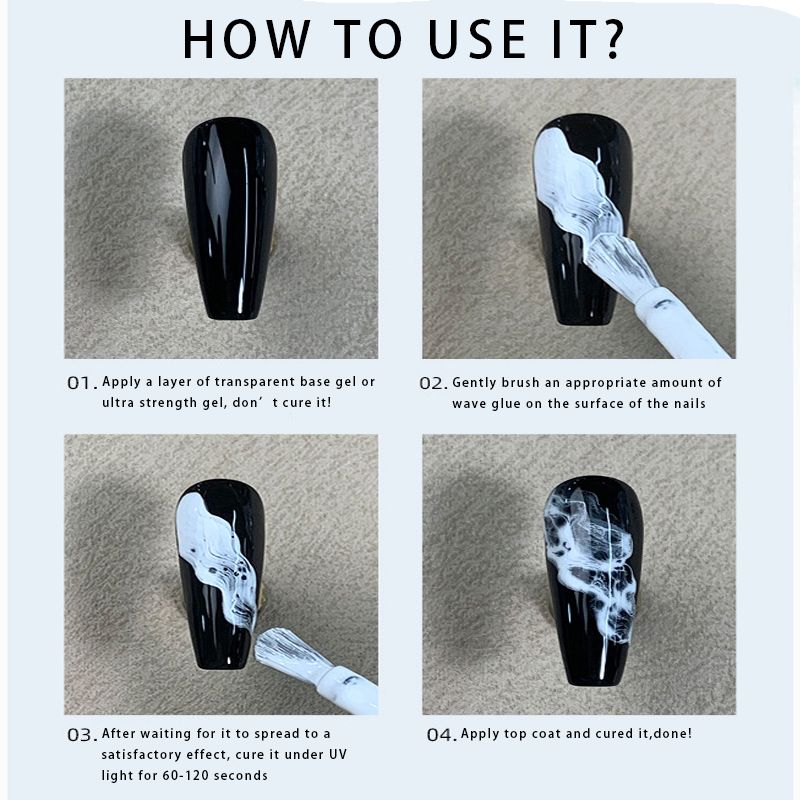 HOW TO USE IT?

01. Apply a layer of transparent base gel or ultra strength gel, don’t cure it!

02. Gently brush an appropriate amount of wave glue on the surface of the nails

03. After waiting for it to spread to a satisfactory effect, cure it under UV light for 60-120 seconds

04. Apply top coat and cured it,done!