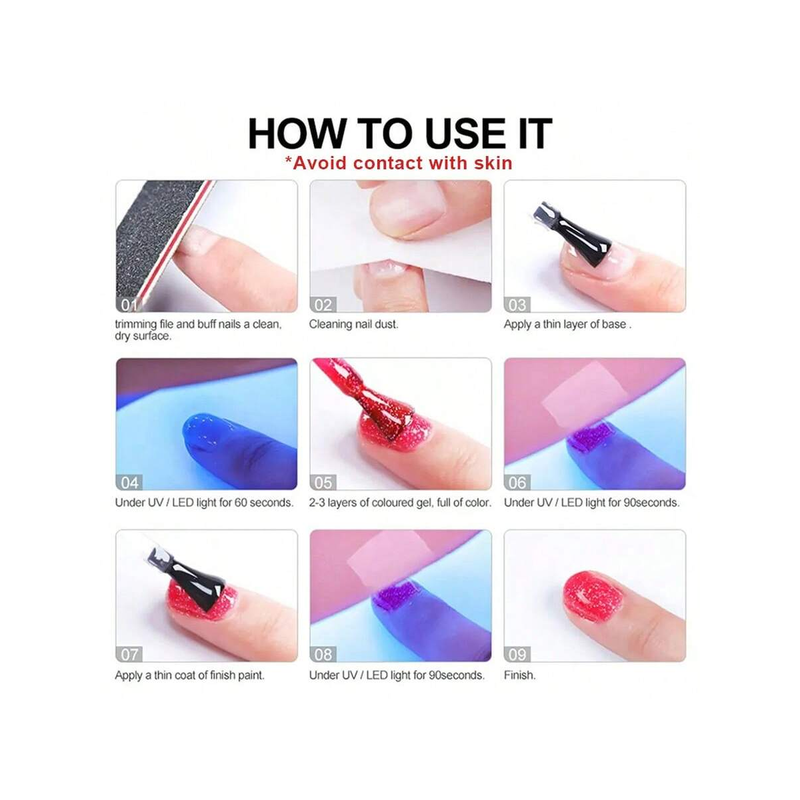 HOW TO USE IT

*Avoid contact with skin

01

trimming file and buff nails a clean, dry surface.

02

Cleaning nail dust.

03

Apply a thin layer of base .

04

Under UV / LED light for 60 seconds.

05

2-3 layers of coloured gel, full of color.

06

Under UV / LED light for 90seconds.

07

Apply a thin coat of finish paint.

08

Under UV / LED light for 90seconds.

09

Finish.