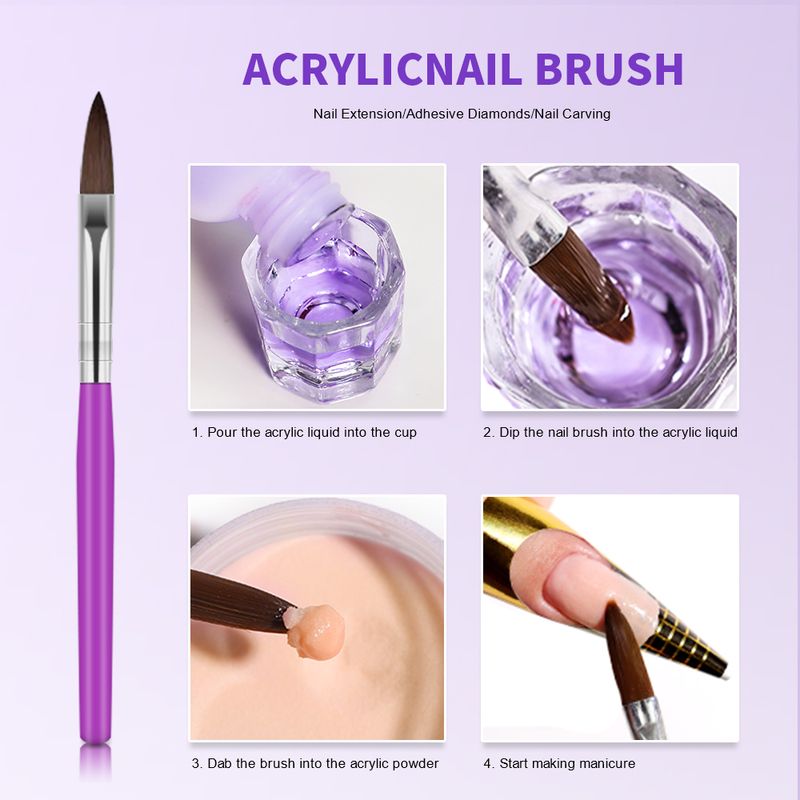 ACRYLICNAIL BRUSH

Nail Extension/Adhesive Diamonds/Nail Carving

1. Pour the acrylic liquid into the cup

2. Dip the nail brush into the acrylic liquid

3. Dab the brush into the acrylic powder

4. Start making manicure