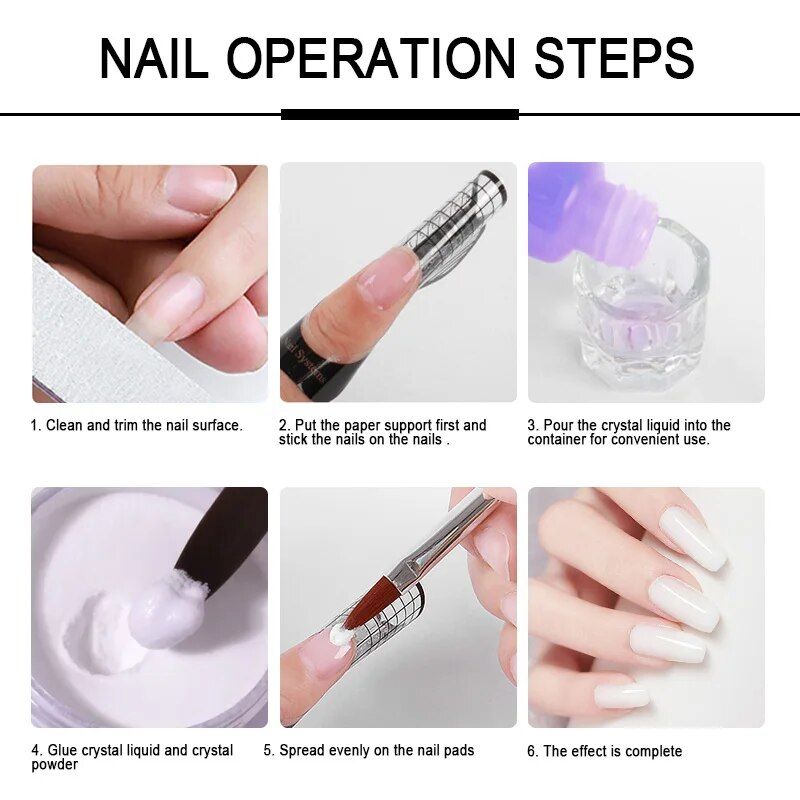 NAIL OPERATION STEPS

Nail System

1. Clean and trim the nail surface.

2. Put the paper support first and stick the nails on the nails .

3. Pour the crystal liquid into the container for convenient use.

4. Glue crystal liquid and crystal powder

5. Spread evenly on the nail pads

6. The effect is complete