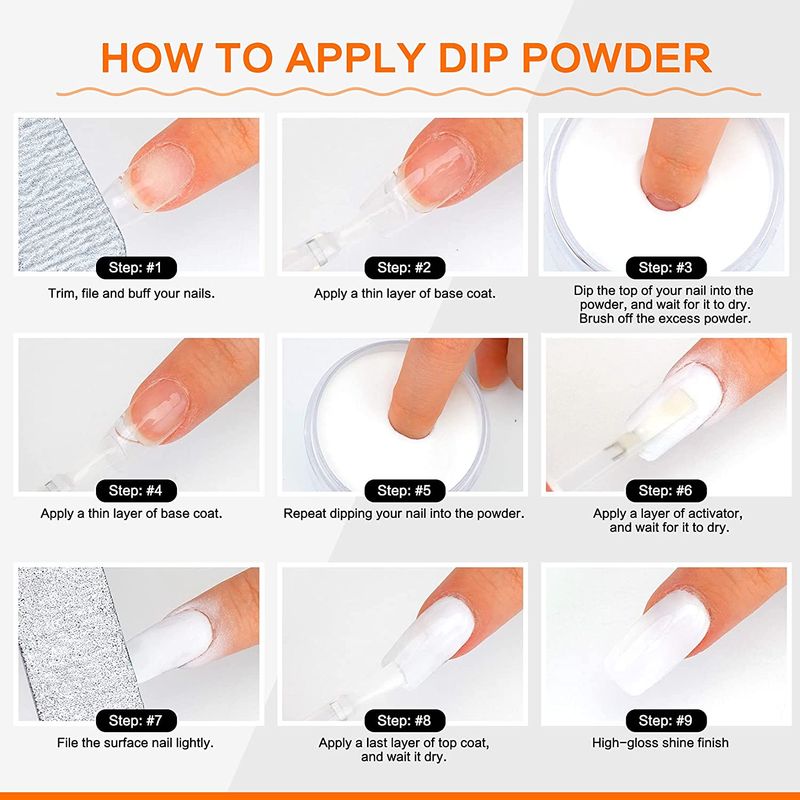 HOW TO APPLY DIP POWDER

Step: #1
Trim, file and buff your nails.

Step: #2
Apply a thin layer of base coat.

Step: #3
Dip the top of your nail into the powder, and wait for it to dry. Brush off the excess powder.

Step: #4
Apply a thin layer of base coat.

Step: #5
Repeat dipping your nail into the powder.

Step: #6
Apply a layer of activator, and wait for it to dry.

Step: #7
File the surface nail lightly.

Step: #8
Apply a last layer of top coat, and wait it dry.

Step: #9
High-gloss shine finish