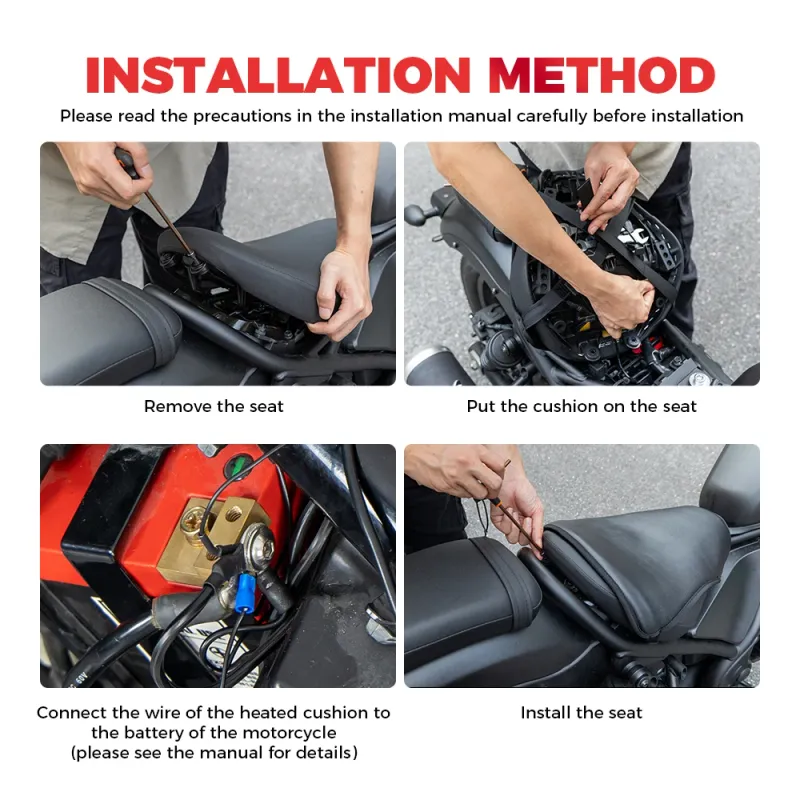 INSTALLATION METHOD

Please read the precautions in the installation manual carefully before installation

Remove the seat

Put the cushion on the seat

Connect the wire of the heated cushion to the battery of the motorcycle (please see the manual for details)

Install the seat