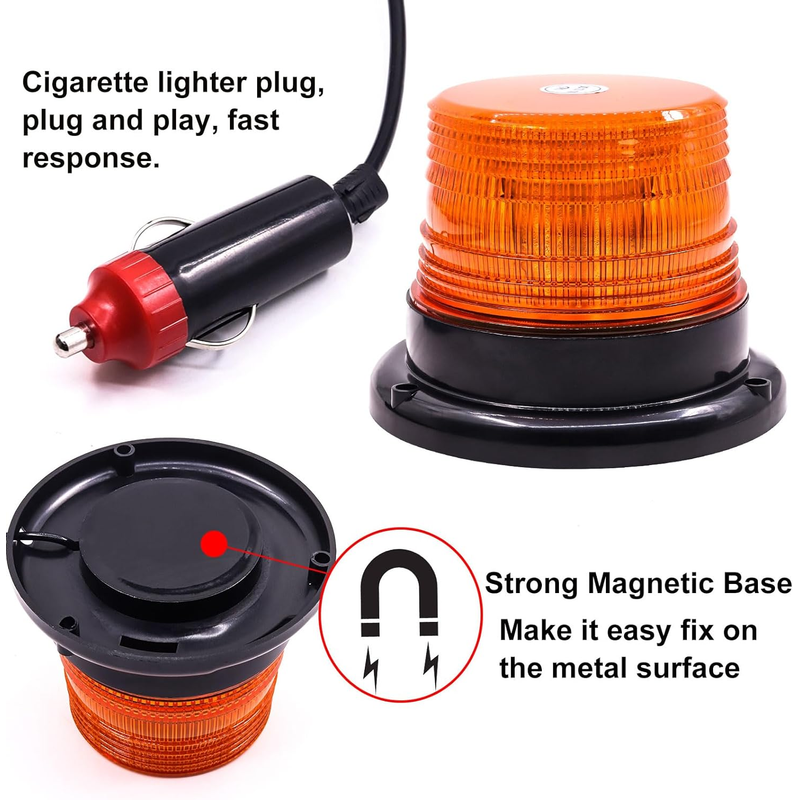 Cigarette lighter plug, plug and play, fast response.

Strong Magnetic Base
Make it easy fix on the metal surface