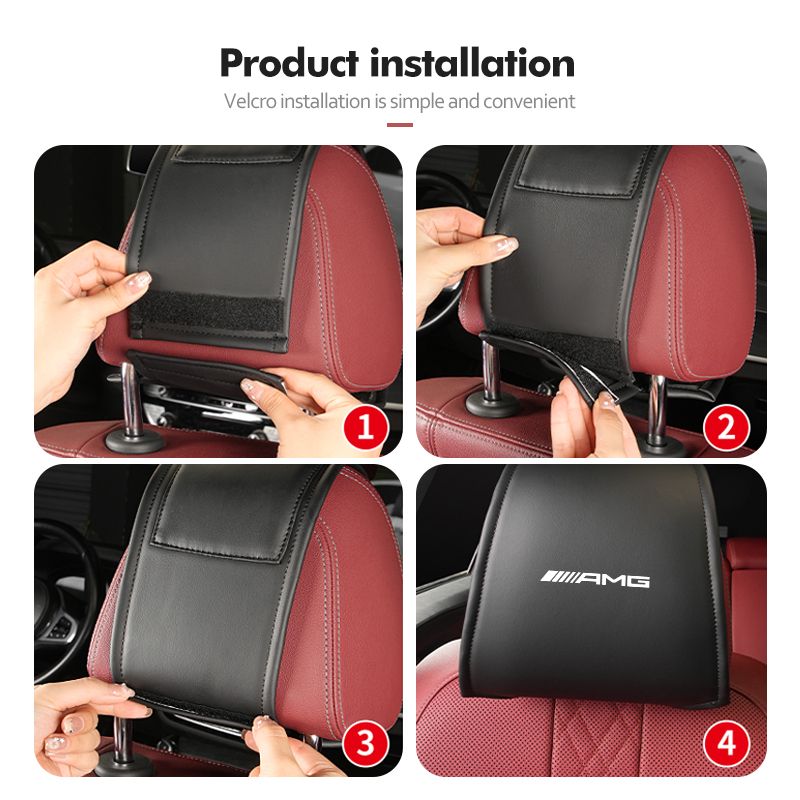 Product installation

Velcro installation is simple and convenient

1

2

3

AMG

4