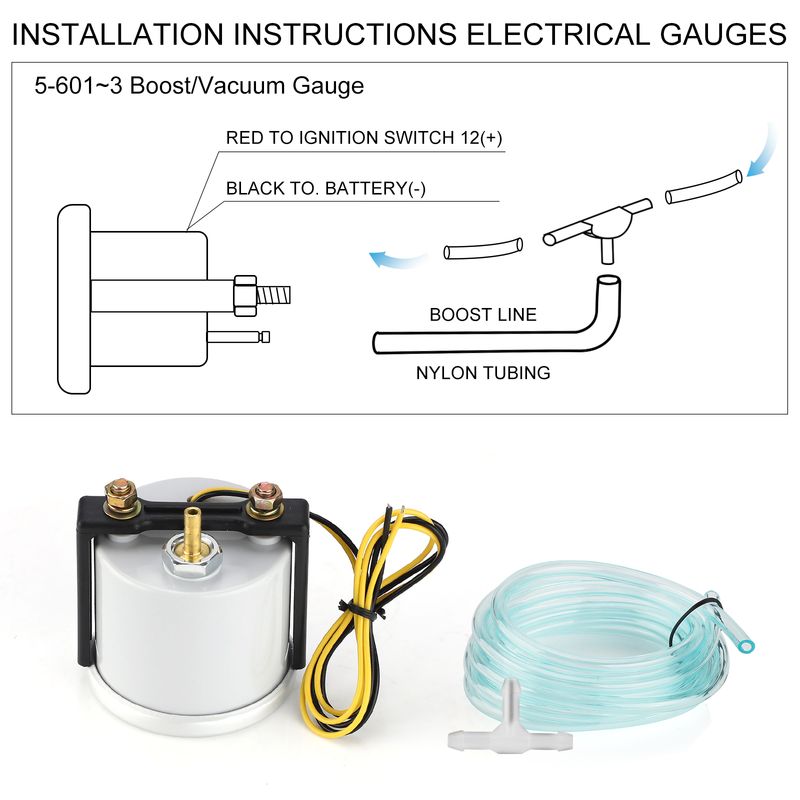 INSTALLATION INSTRUCTIONS ELECTRICAL GAUGES

5-601~3 Boost/Vacuum Gauge

RED TO IGNITION SWITCH 12(+)

BLACK TO. BATTERY(-)

BOOST LINE

NYLON TUBING