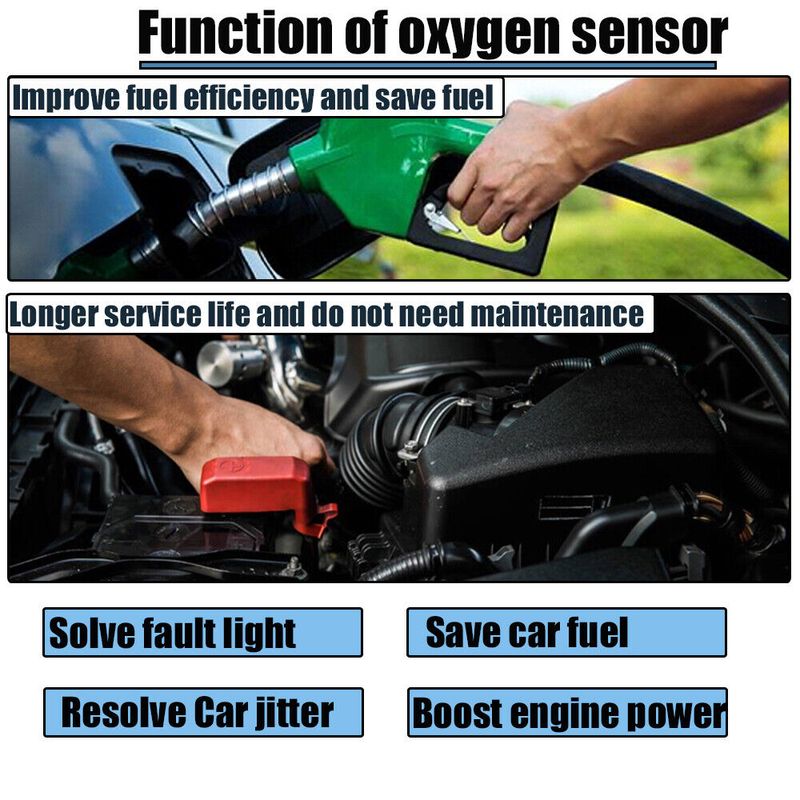 Function of oxygen sensor

Improve fuel efficiency and save fuel

Longer service life and do not need maintenance

Solve fault light

Save car fuel

Resolve Car jitter

Boost engine power