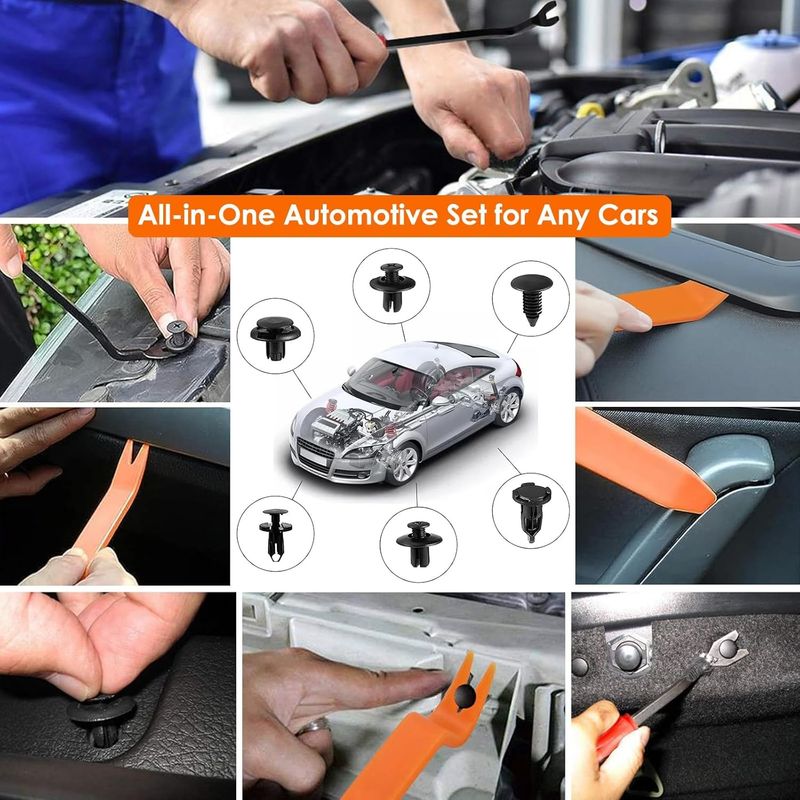 All-in-One Automotive Set for Any Cars