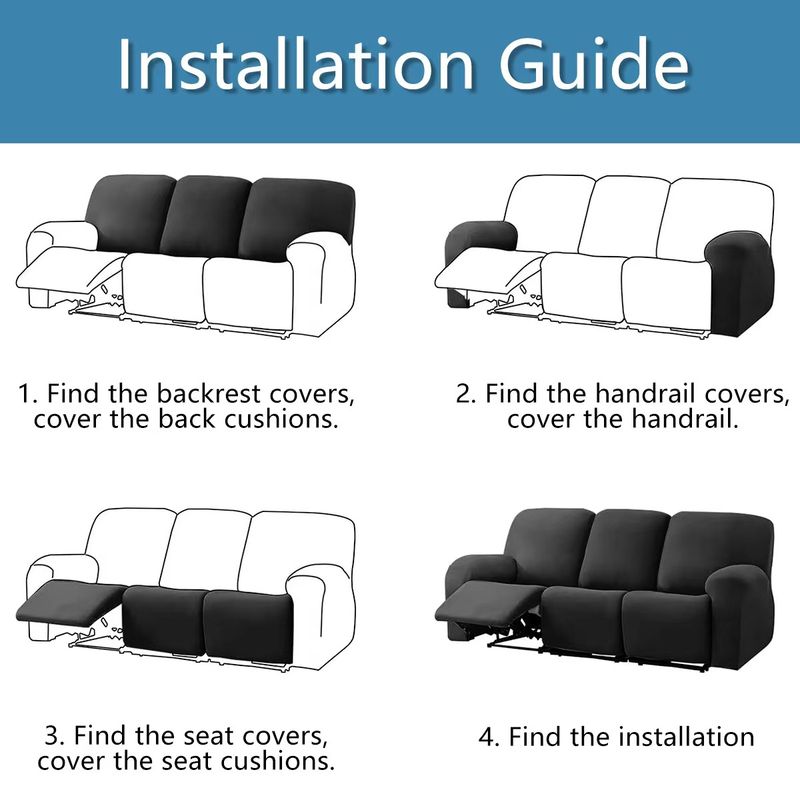 Installation Guide

1. Find the backrest covers, cover the back cushions.

2. Find the handrail covers, cover the handrail.

3. Find the seat covers, cover the seat cushions.

4. Find the installation