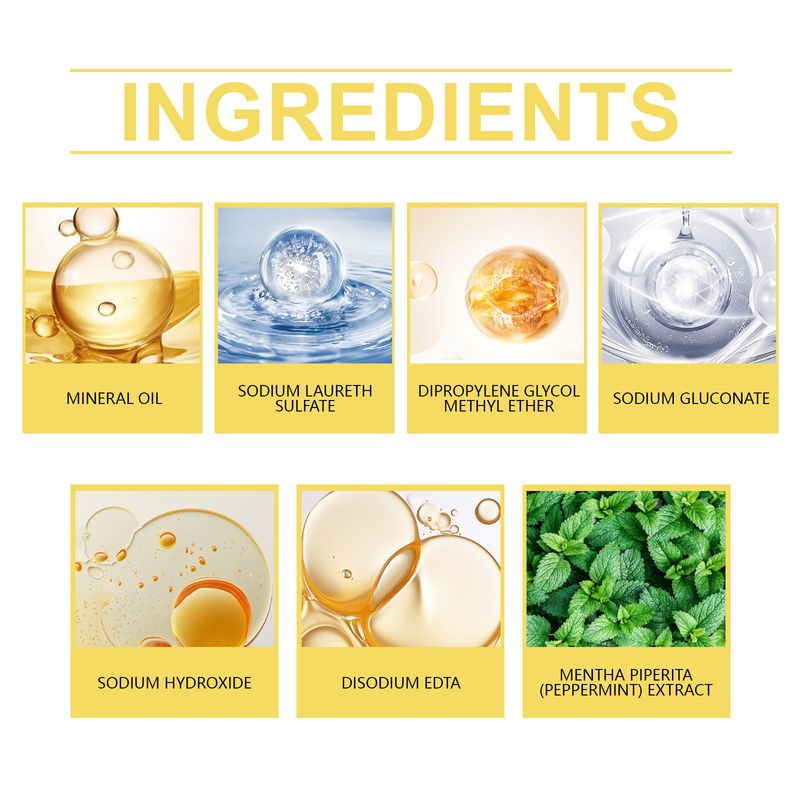 INGREDIENTS

MINERAL OIL

SODIUM LAURETH SULFATE

DIPROPYLENE GLYCOL METHYL ETHER

SODIUM GLUCONATE

SODIUM HYDROXIDE

DISODIUM EDTA

MENTHA PIPERITA (PEPPERMINT) EXTRACT