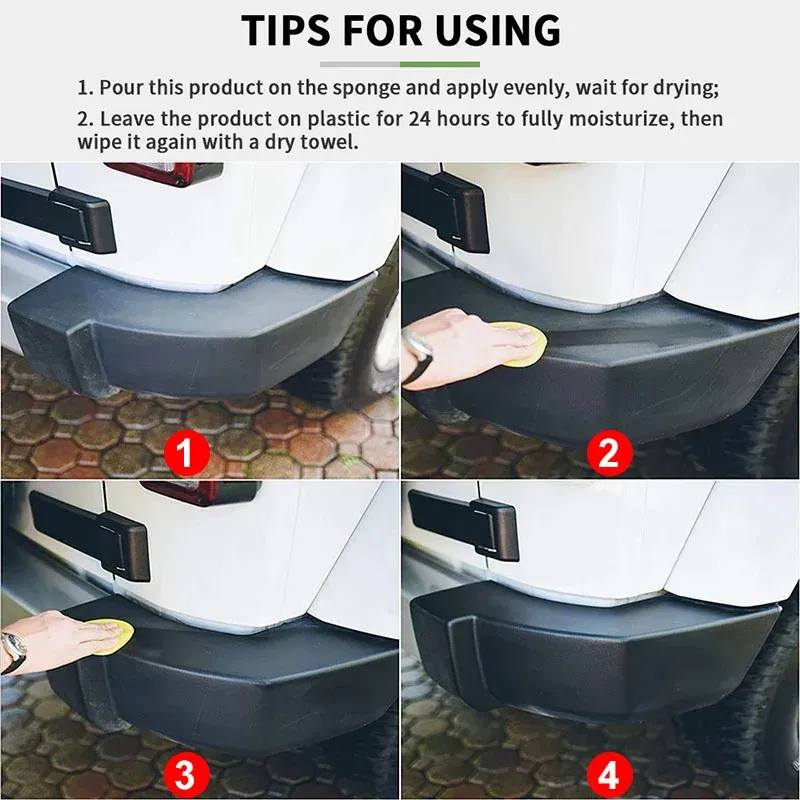 TIPS FOR USING

1. Pour this product on the sponge and apply evenly, wait for drying;

2. Leave the product on plastic for 24 hours to fully moisturize, then wipe it again with a dry towel.

1

2

3

4