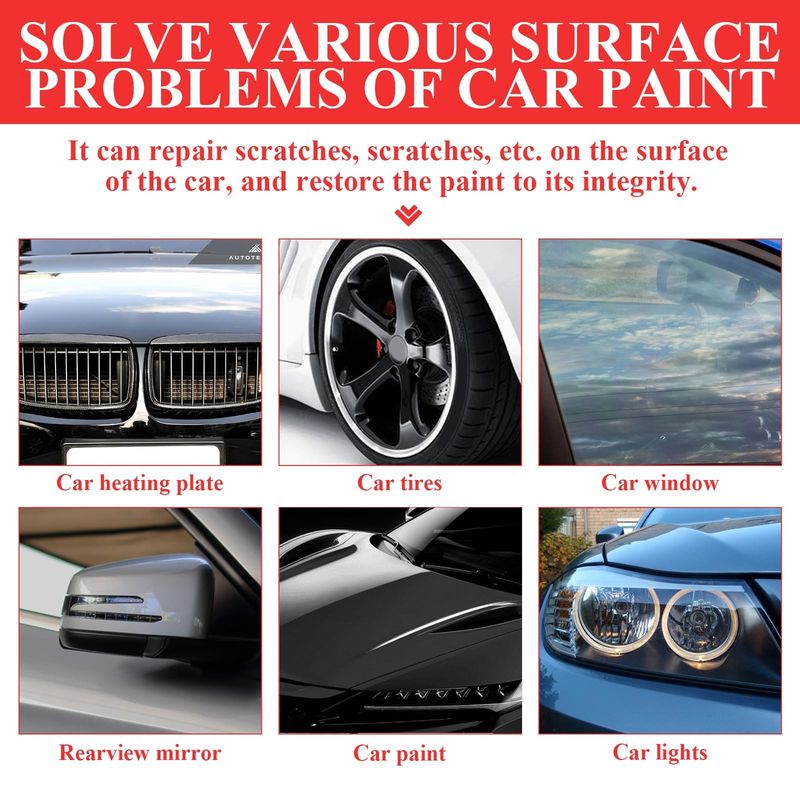 SOLVE VARIOUS SURFACE PROBLEMS OF CAR PAINT

It can repair scratches, scratches, etc. on the surface of the car, and restore the paint to its integrity.

AUTOTE

Car heating plate

Car tires

Car window

Rearview mirror

Car paint

Car lights