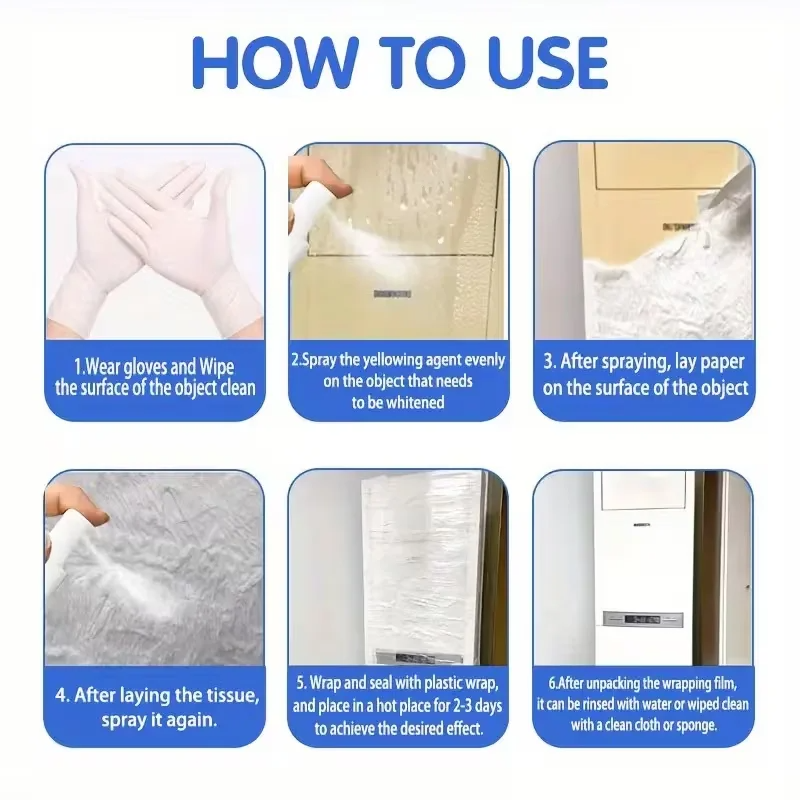 HOW TO USE

1.Wear gloves and Wipe the surface of the object clean

2.Spray the yellowing agent evenly on the object that needs to be whitened

3. After spraying, lay paper on the surface of the object

4. After laying the tissue, spray it again.

5. Wrap and seal with plastic wrap, and place in a hot place for 2-3 days to achieve the desired effect.

6.After unpacking the wrapping film, it can be rinsed with water or wiped clean with a clean cloth or sponge.