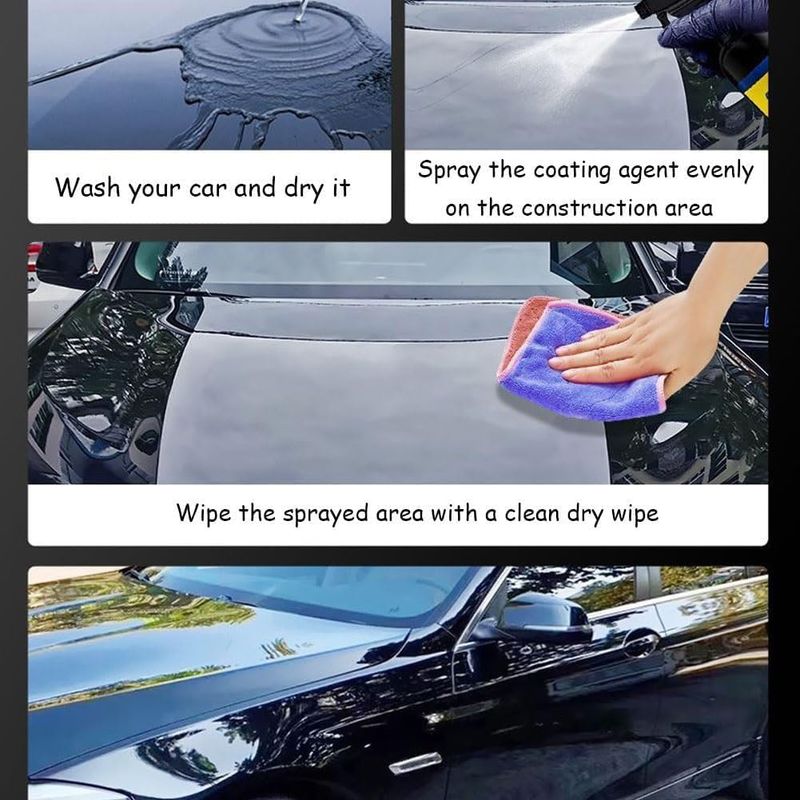 Wash your car and dry it

Spray the coating agent evenly on the construction area

Wipe the sprayed area with a clean dry wipe