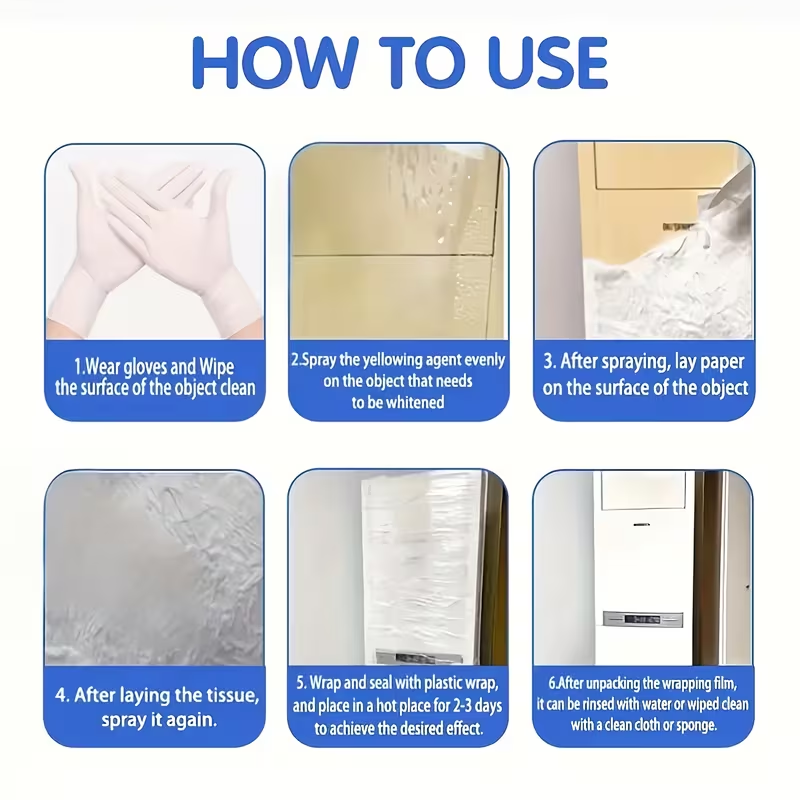 HOW TO USE

1.Wear gloves and Wipe the surface of the object clean

2.Spray the yellowing agent evenly on the object that needs to be whitened

3. After spraying, lay paper on the surface of the object

4. After laying the tissue, spray it again.

5. Wrap and seal with plastic wrap, and place in a hot place for 2-3 days to achieve the desired effect.

6.After unpacking the wrapping film, it can be rinsed with water or wiped clean with a clean cloth or sponge.