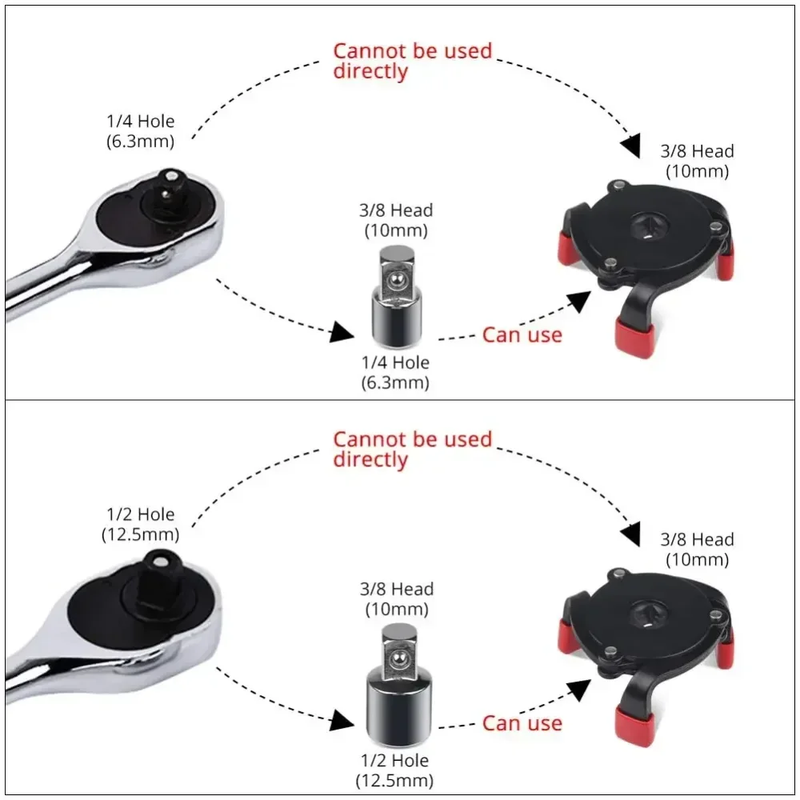 Cannot be used directly

1/4 Hole (6.3mm)

3/8 Head (10mm)

3/8 Head (10mm)

Can use

1/4 Hole (6.3mm)

Cannot be used directly

1/2 Hole (12.5mm)

3/8 Head (10mm)

3/8 Head (10mm)

Can use

1/2 Hole (12.5mm)