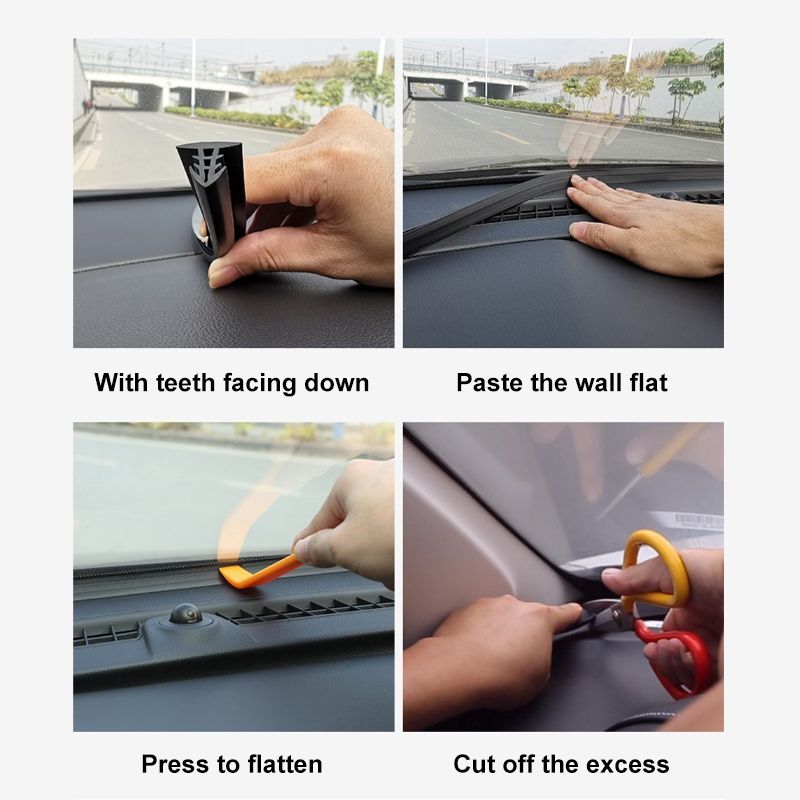 With teeth facing down

Paste the wall flat

Press to flatten

Cut off the excess