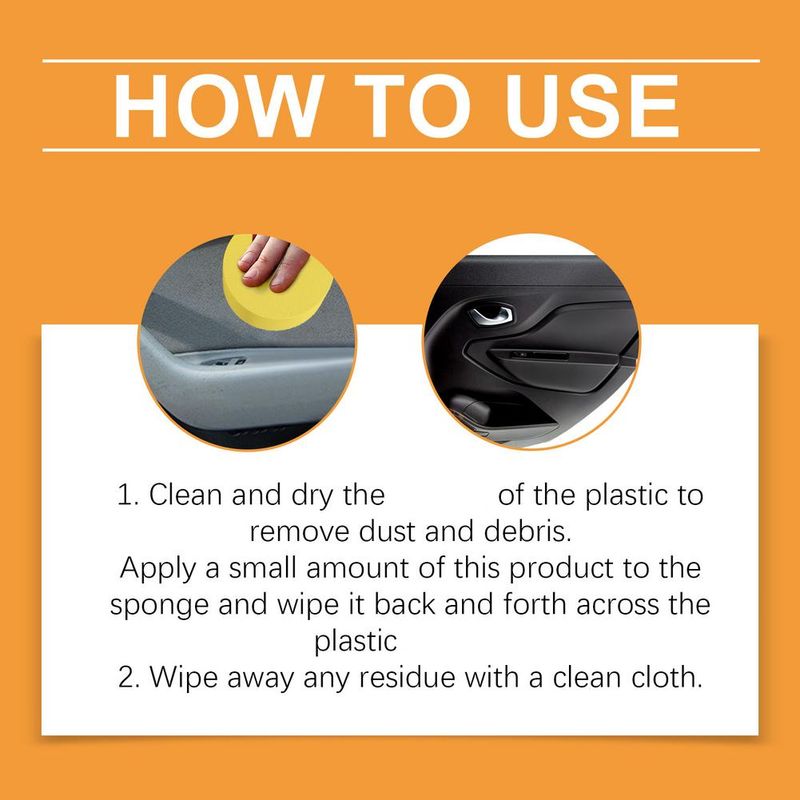 HOW TO USE

1. Clean and dry the of the plastic to remove dust and debris.
Apply a small amount of this product to the sponge and wipe it back and forth across the plastic
2. Wipe away any residue with a clean cloth.