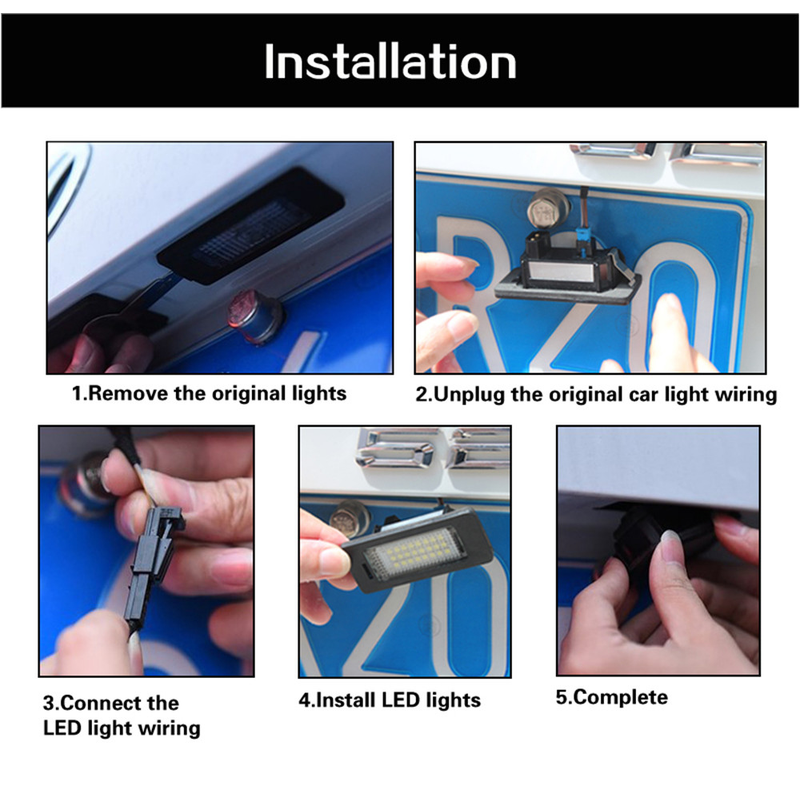 Installation

1.Remove the original lights

2.Unplug the original car light wiring

3.Connect the LED light wiring

4.Install LED lights

5.Complete