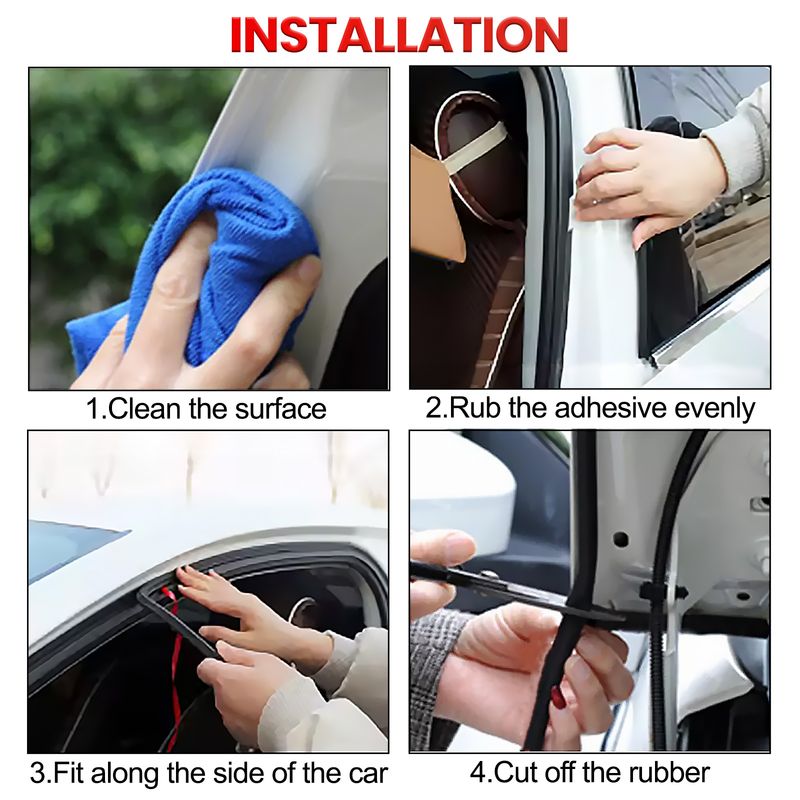 INSTALLATION

1.Clean the surface

2.Rub the adhesive evenly

3.Fit along the side of the car

4.Cut off the rubber