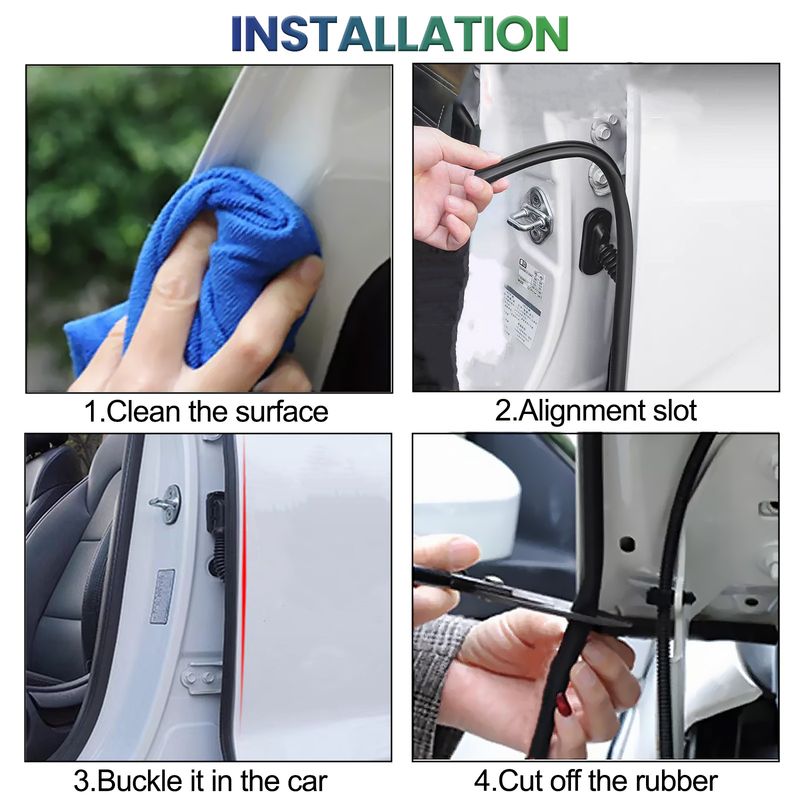 INSTALLATION

1.Clean the surface

2.Alignment slot

3.Buckle it in the car

4.Cut off the rubber