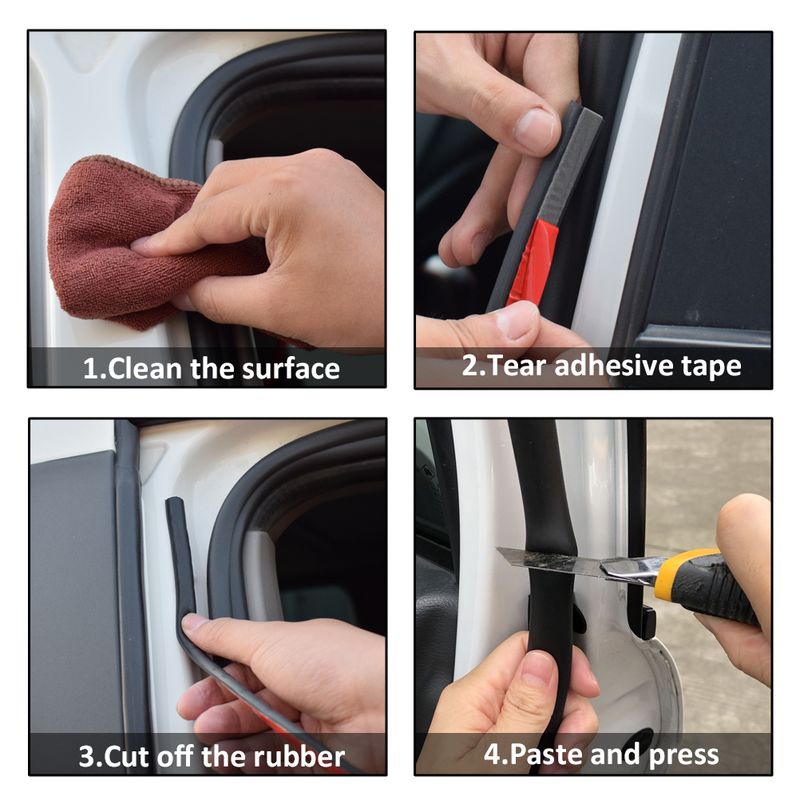 1.Clean the surface

2.Tear adhesive tape

3.Cut off the rubber

4.Paste and press