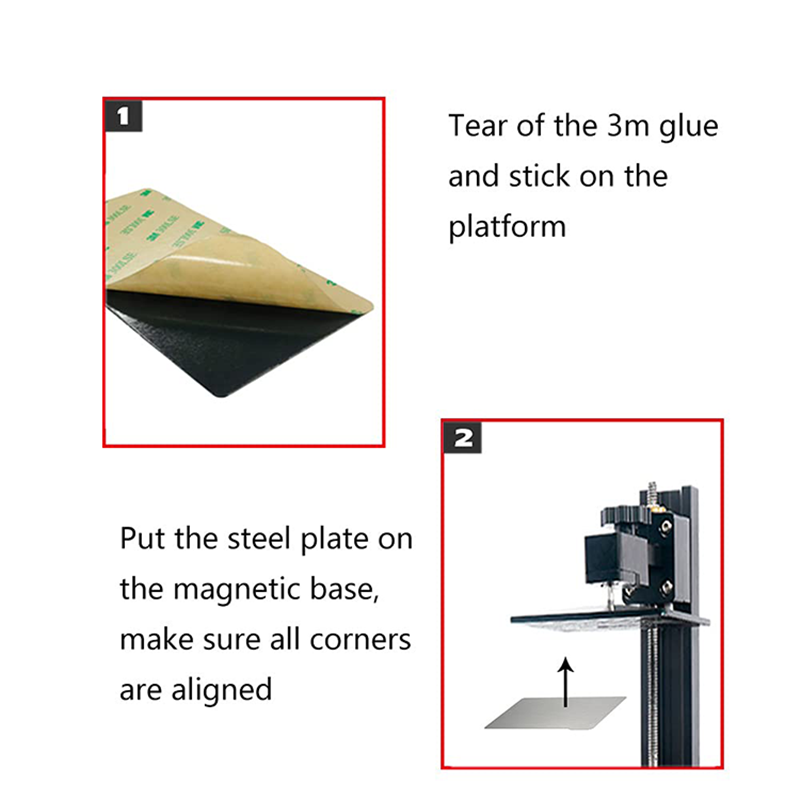 1

Tear of the 3m glue and stick on the platform

2

Put the steel plate on the magnetic base, make sure all corners are aligned