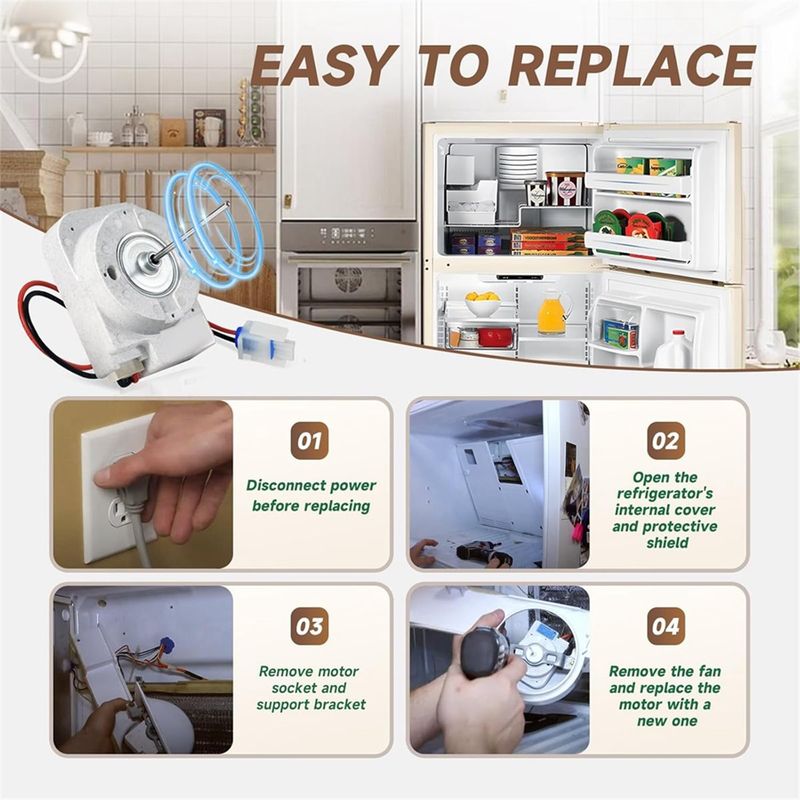 EASY TO REPLACE

01
Disconnect power before replacing

02
Open the refrigerator's internal cover and protective shield

03
Remove motor socket and support bracket

04
Remove the fan and replace the motor with a new one