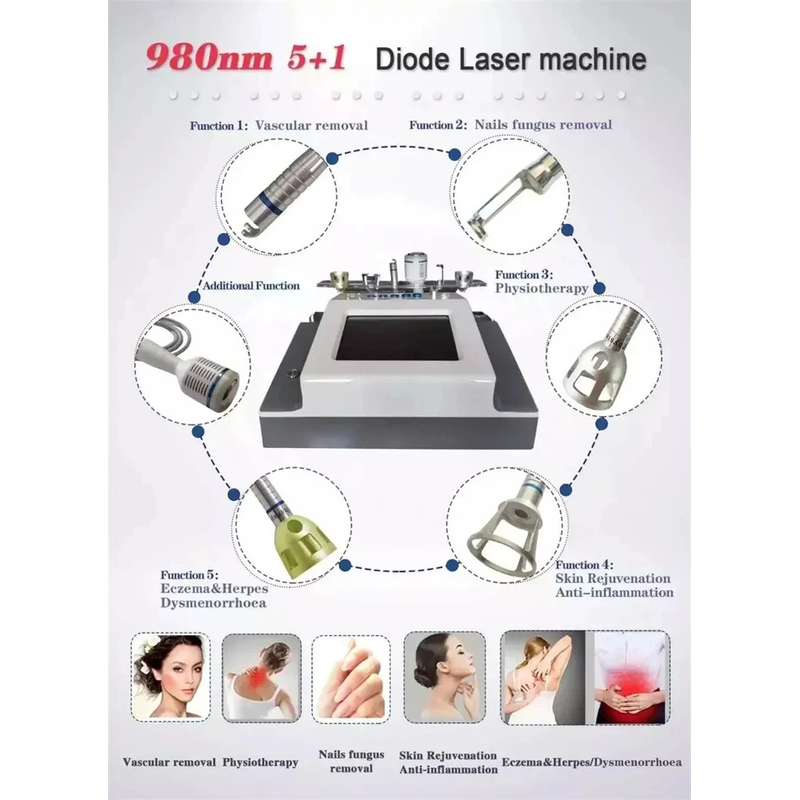 980nm 5+1 Diode Laser machine

Function 1: Vascular removal

Function 2: Nails fungus removal

Additional Function

Function 3: Physiotherapy

Function 5: Eczema&Herpes Dysmenorrhoea

Function 4: Skin Rejuvenation Anti-inflammation

Vascular removal

Physiotherapy

Nails fungus removal

Skin Rejuvenation Anti-inflammation

Eczema&Herpes/Dysmenorrhoea