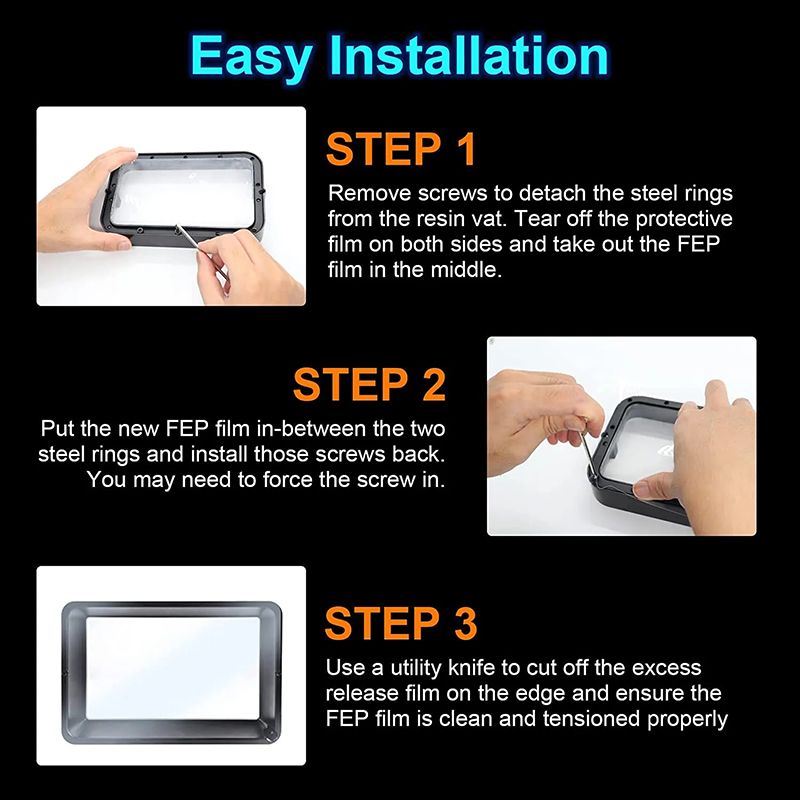 Easy Installation

STEP 1

Remove screws to detach the steel rings from the resin vat. Tear off the protective film on both sides and take out the FEP film in the middle.

STEP 2

Put the new FEP film in-between the two steel rings and install those screws back. You may need to force the screw in.

STEP 3

Use a utility knife to cut off the excess release film on the edge and ensure the FEP film is clean and tensioned properly