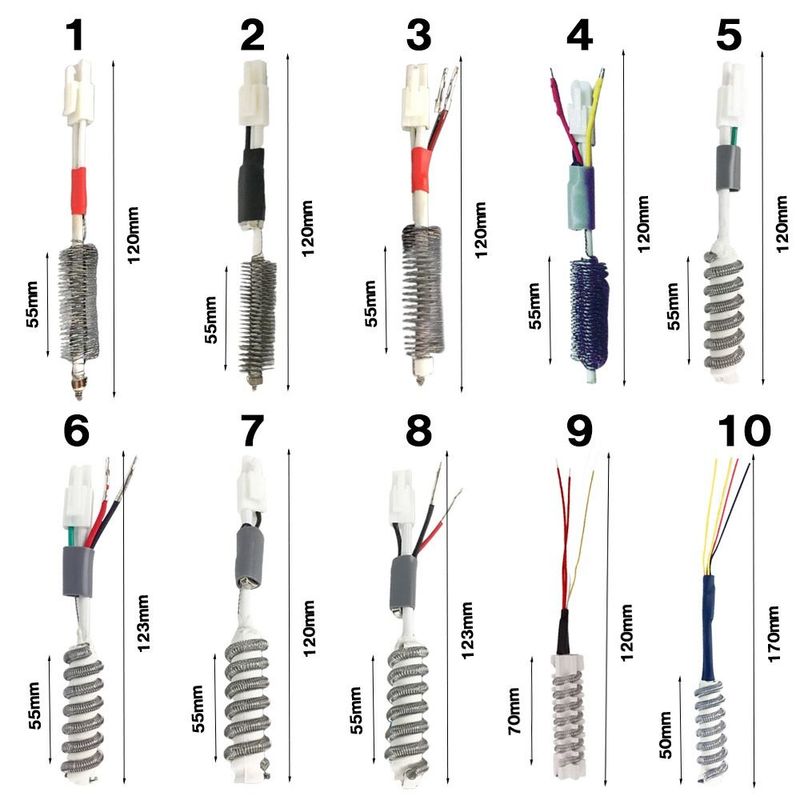 1
55mm
120mm

2
55mm
120mm

3
55mm
120mm

4
55mm
120mm

5
55mm
120mm

6
55mm
123mm

7
55mm
120mm

8
55mm
123mm

9
70mm
120mm

10
50mm
170mm