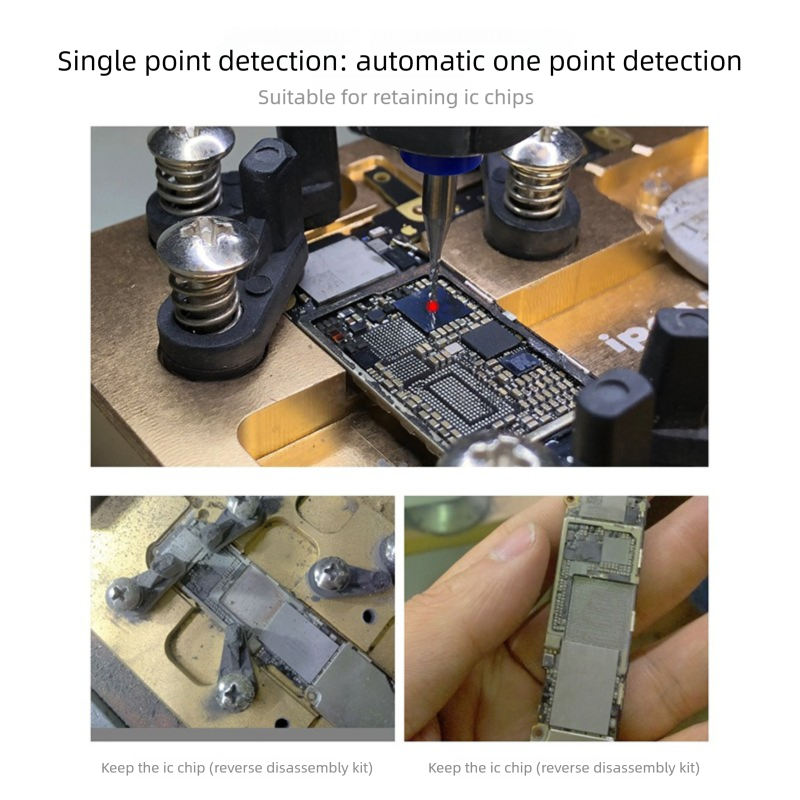 Single point detection: automatic one point detection

Suitable for retaining ic chips

ip

Keep the ic chip (reverse disassembly kit)

Keep the ic chip (reverse disassembly kit)