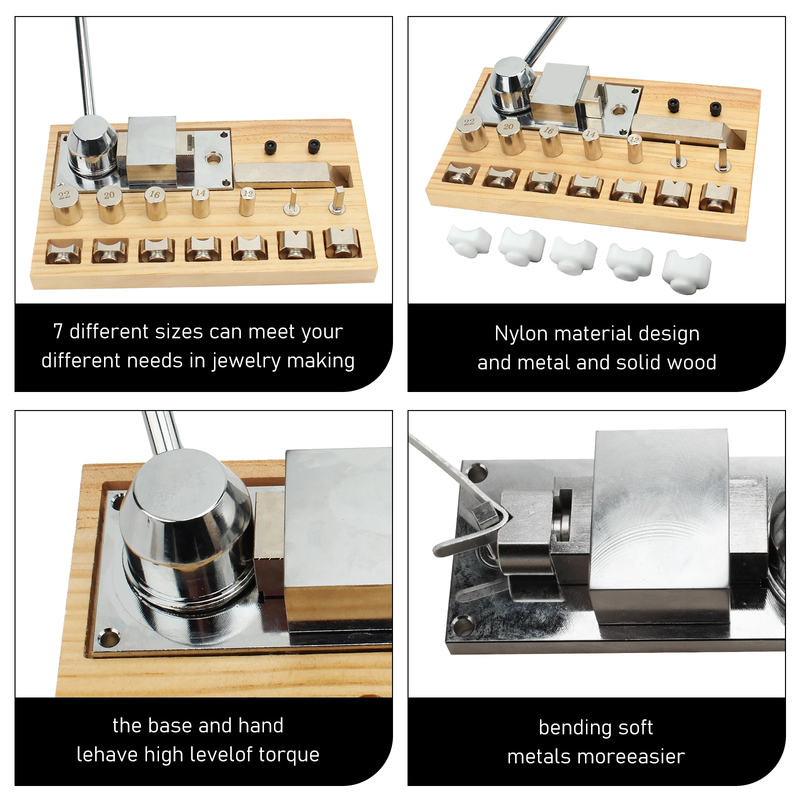 22 20 16 14 12

7 different sizes can meet your different needs in jewelry making

22 20 16 14 12

Nylon material design and metal and solid wood

the base and hand lehave high levelof torque

bending soft metals moreeasier