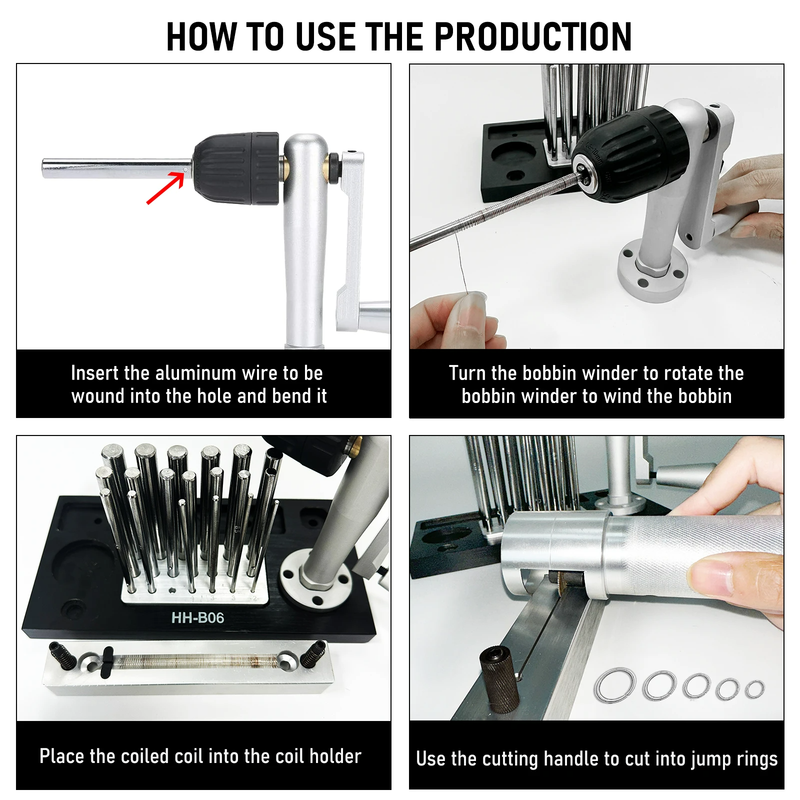 HOW TO USE THE PRODUCTION

Insert the aluminum wire to be wound into the hole and bend it

Turn the bobbin winder to rotate the bobbin winder to wind the bobbin

HH-B06

Place the coiled coil into the coil holder

Use the cutting handle to cut into jump rings