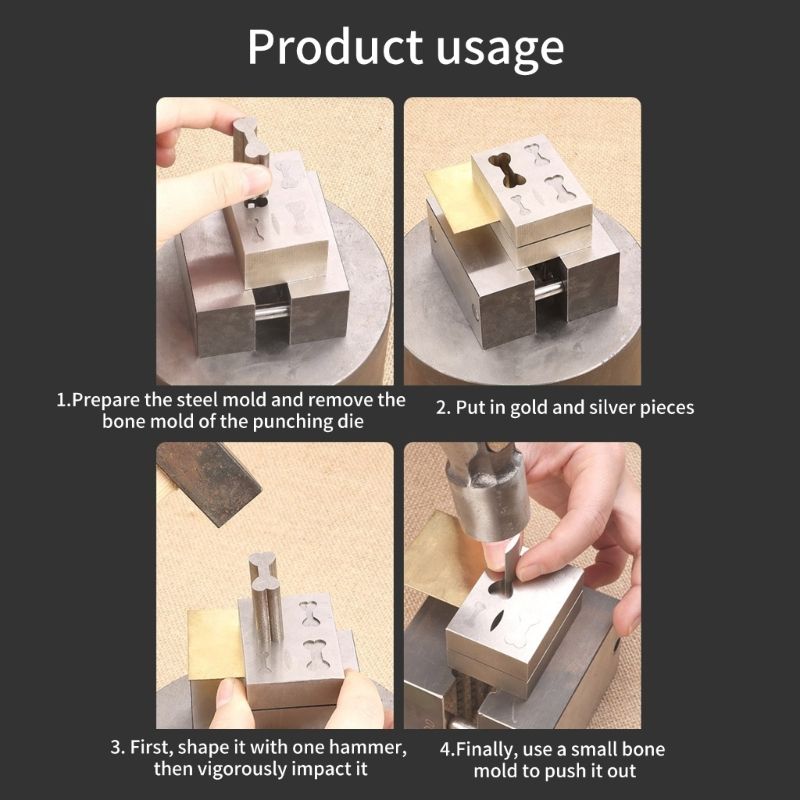 Product usage

1.Prepare the steel mold and remove the bone mold of the punching die

2. Put in gold and silver pieces

3. First, shape it with one hammer, then vigorously impact it

4.Finally, use a small bone mold to push it out