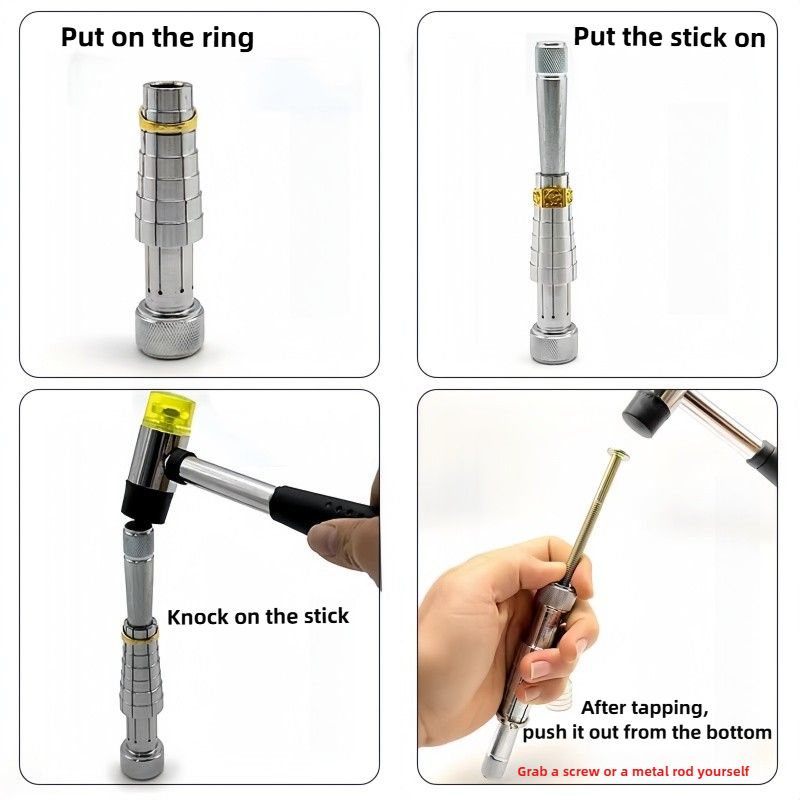 Put on the ring

Put the stick on

Knock on the stick

After tapping, push it out from the bottom

Grab a screw or a metal rod yourself