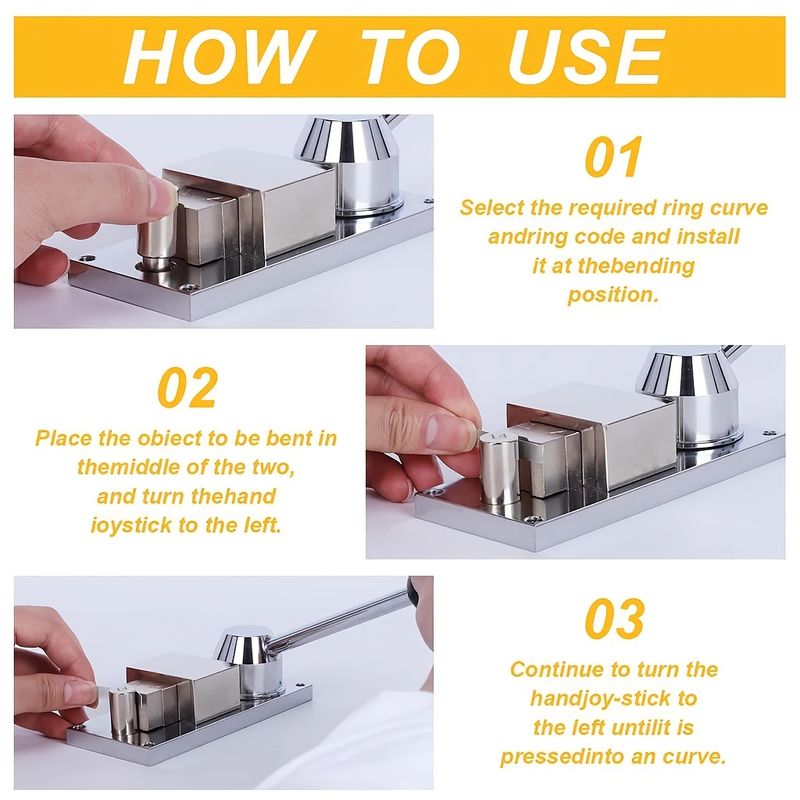 HOW TO USE

01

Select the required ring curve andring code and install it at thebending position.

02

Place the obiect to be bent in themiddle of the two, and turn thehand ioystick to the left.

03

Continue to turn the handjoy-stick to the left untilit is pressedinto an curve.