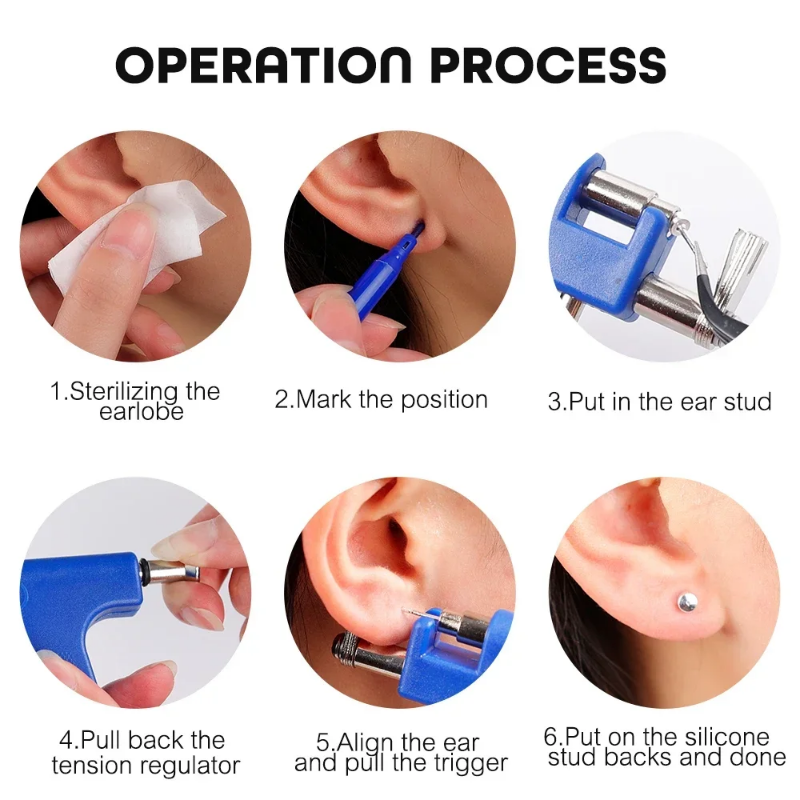 OPERATION PROCESS

1.Sterilizing the earlobe

2.Mark the position

3.Put in the ear stud

4.Pull back the tension regulator

5.Align the ear and pull the trigger

6.Put on the silicone stud backs and done