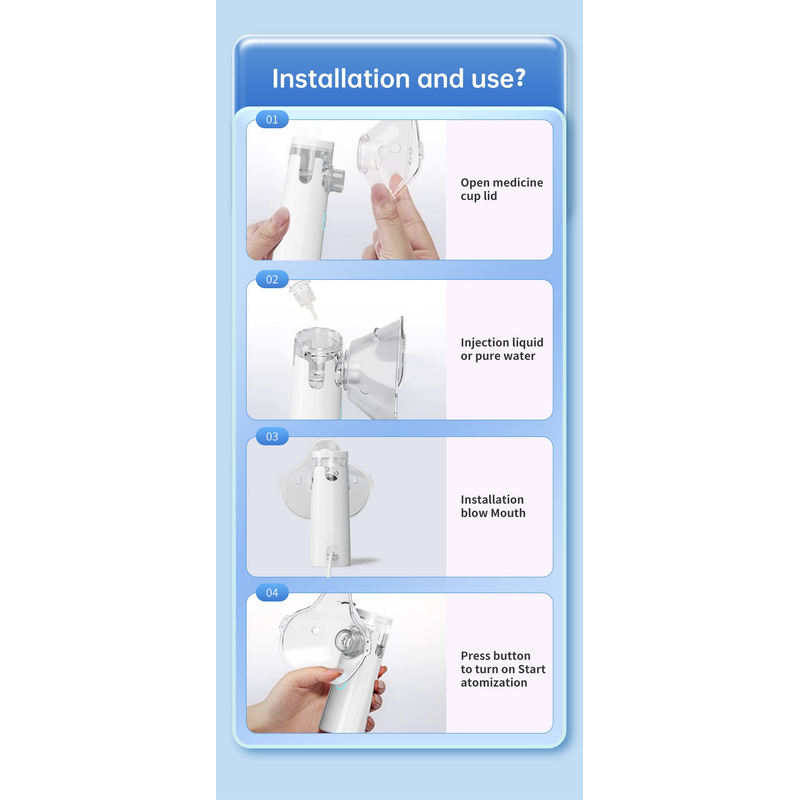 Installation and use?

01

Open medicine cup lid

02

Injection liquid or pure water

03

Installation blow Mouth

04

Press button to turn on Start atomization