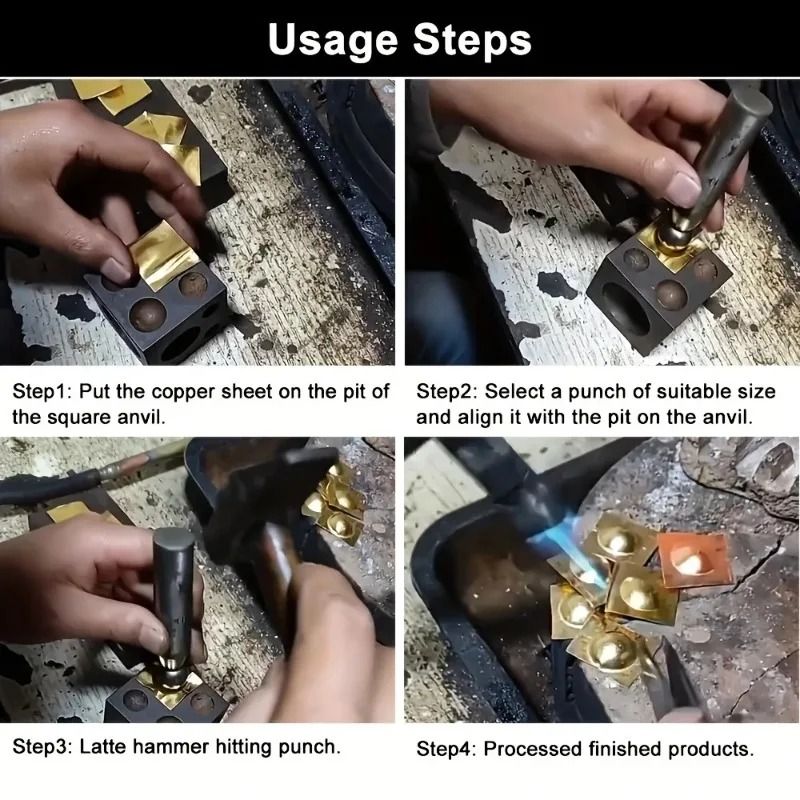 Usage Steps

Step1: Put the copper sheet on the pit of the square anvil.

Step2: Select a punch of suitable size and align it with the pit on the anvil.

Step3: Latte hammer hitting punch.

Step4: Processed finished products.