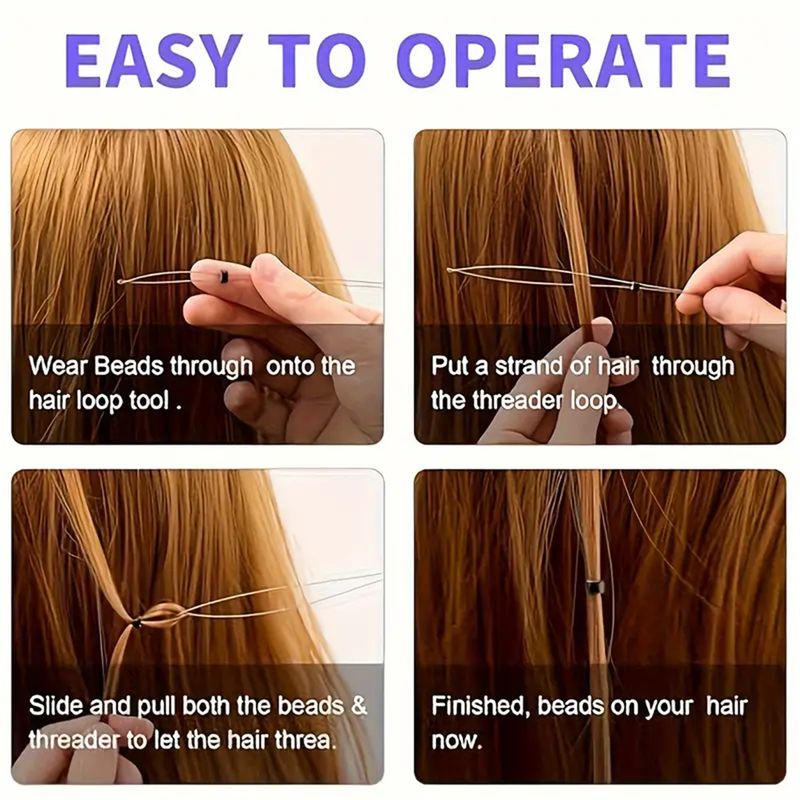 EASY TO OPERATE

Wear Beads through onto the hair loop tool .

Put a strand of hair through the threader loop.

Slide and pull both the beads & threader to let the hair threa.

Finished, beads on your hair now.