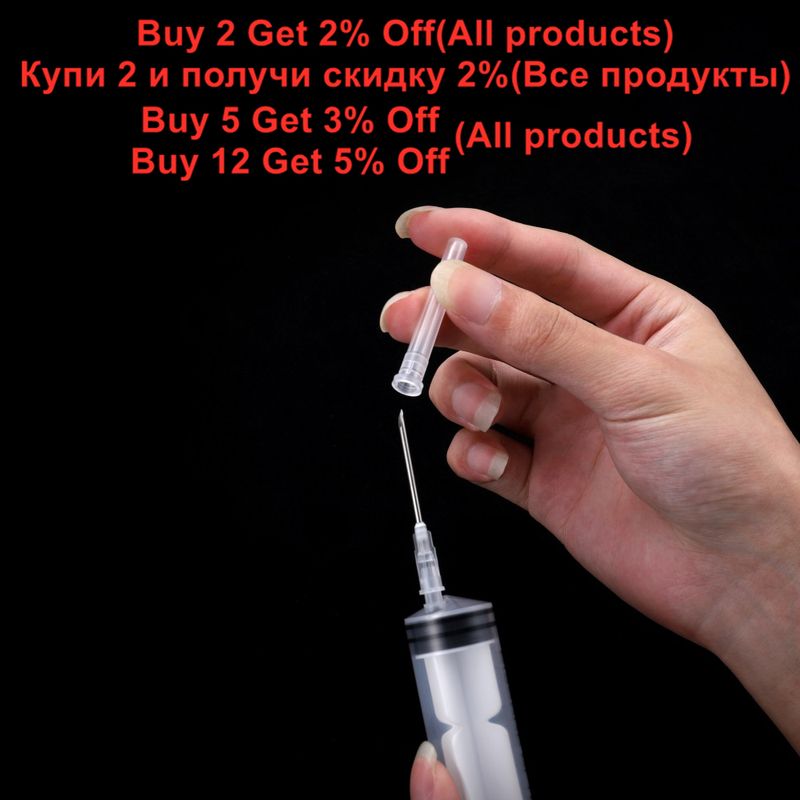 Buy 2 Get 2% Off(All products)
Купи 2 и получи скидку 2%(Все продукты)
Buy 5 Get 3% Off
Buy 12 Get 5% Off
(All products)