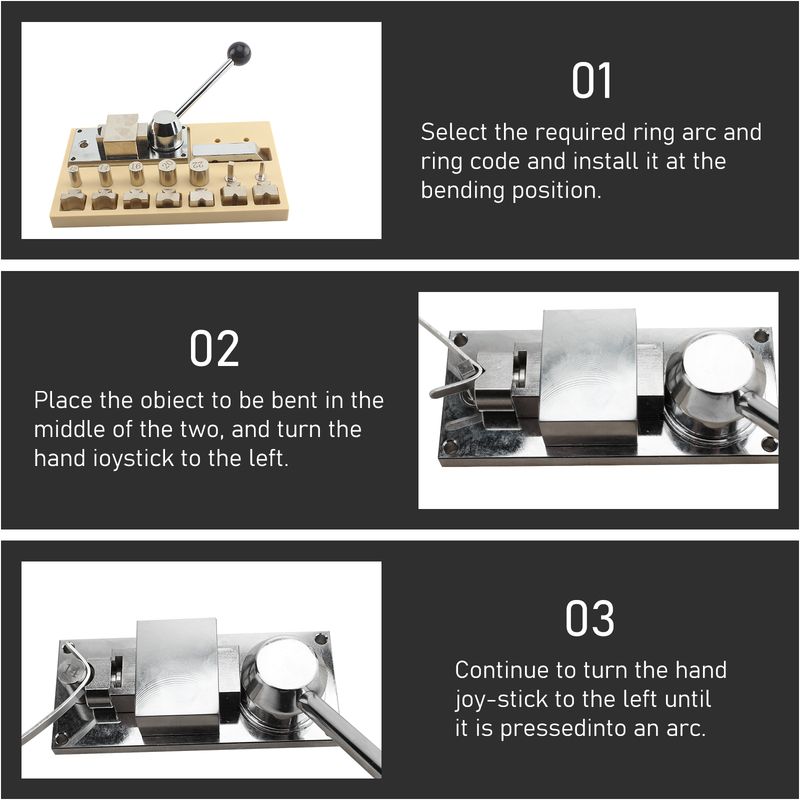 01

Select the required ring arc and ring code and install it at the bending position.

02

Place the obiect to be bent in the middle of the two, and turn the hand ioystick to the left.

03

Continue to turn the hand joy-stick to the left until it is pressedinto an arc.