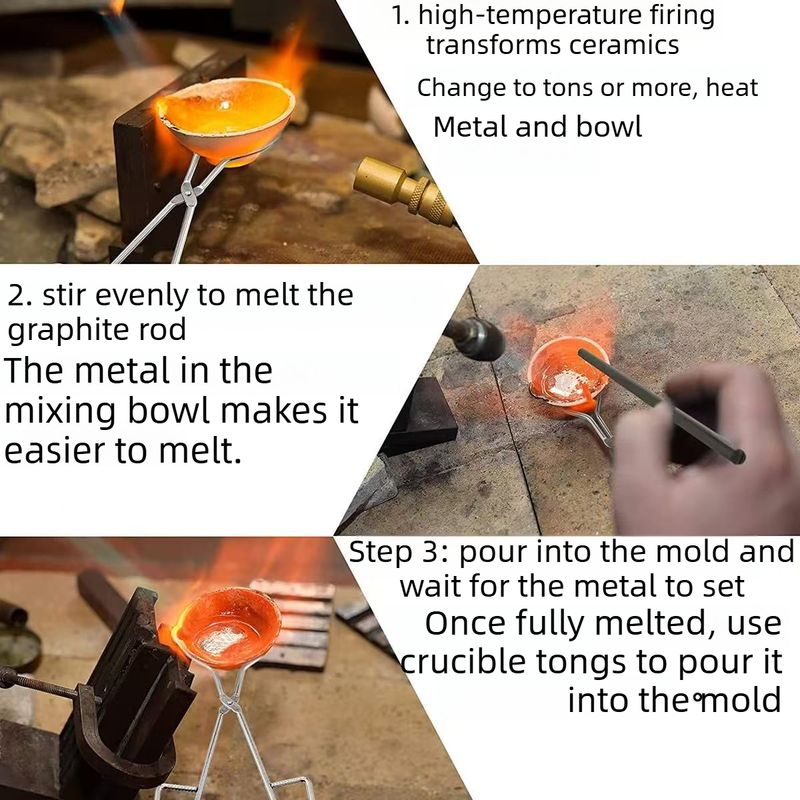 1. high-temperature firing transforms ceramics

Change to tons or more, heat

Metal and bowl

2. stir evenly to melt the graphite rod

The metal in the mixing bowl makes it easier to melt.

Step 3: pour into the mold and wait for the metal to set

Once fully melted, use crucible tongs to pour it into the mold