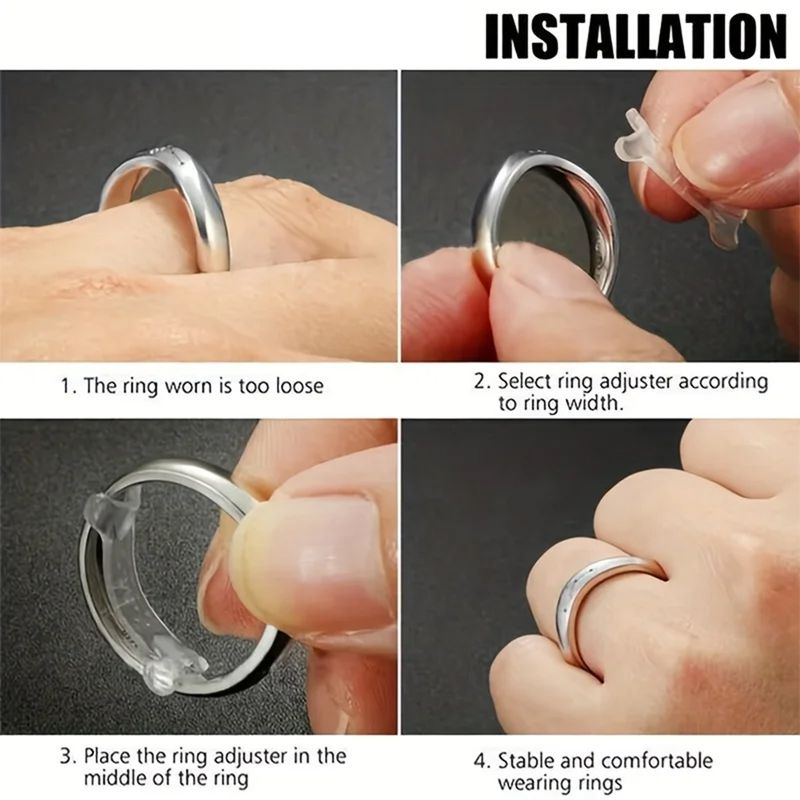 INSTALLATION

1. The ring worn is too loose

2. Select ring adjuster according to ring width.

3. Place the ring adjuster in the middle of the ring

4. Stable and comfortable wearing rings