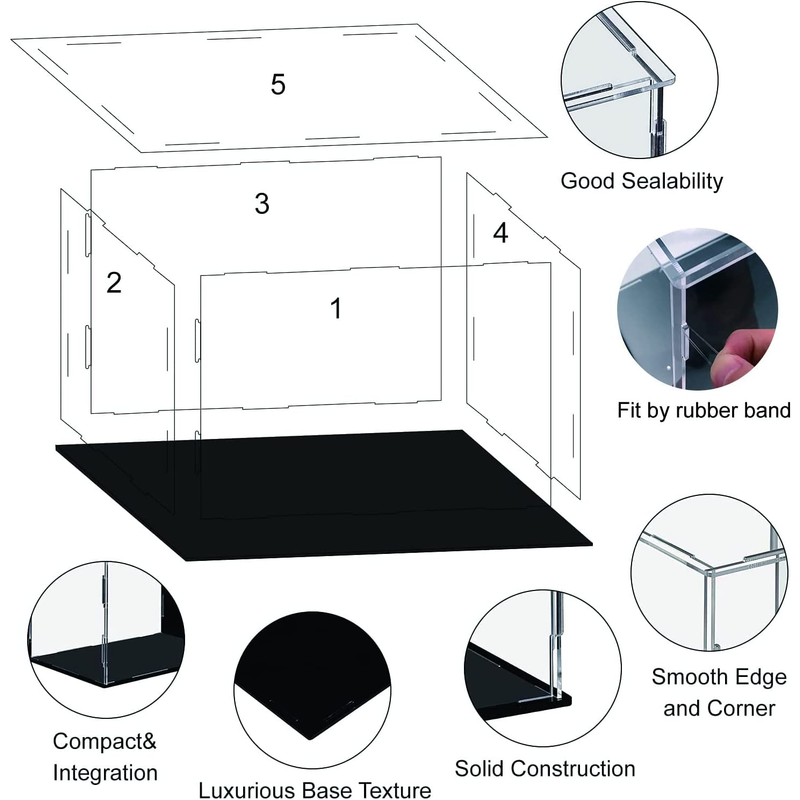 5

3

4

2

1

Good Sealability

Fit by rubber band

Smooth Edge and Corner

Compact& Integration

Luxurious Base Texture

Solid Construction