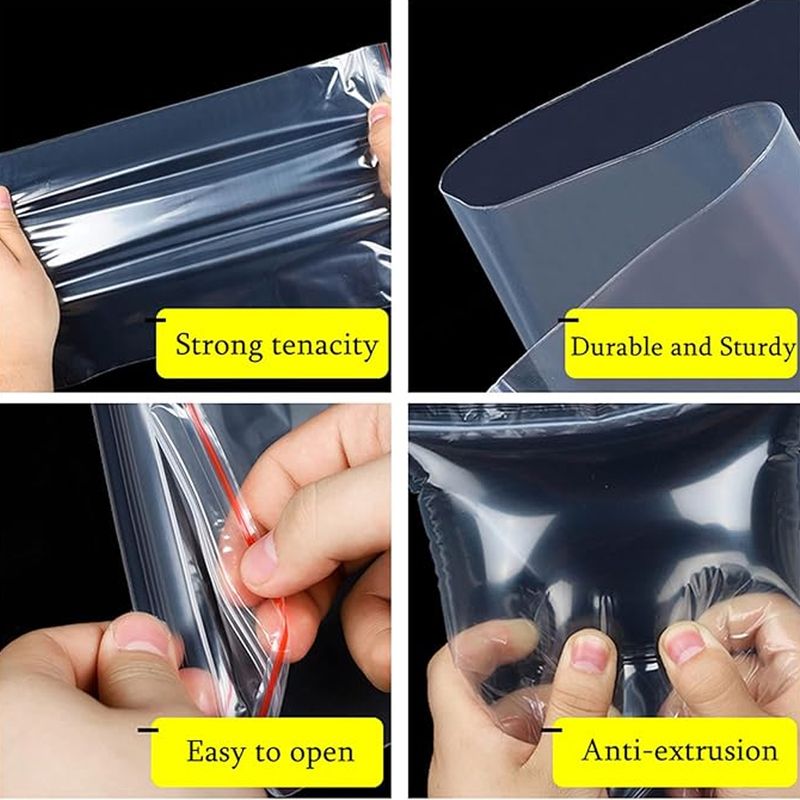 Strong tenacity

Durable and Sturdy

Easy to open

Anti-extrusion