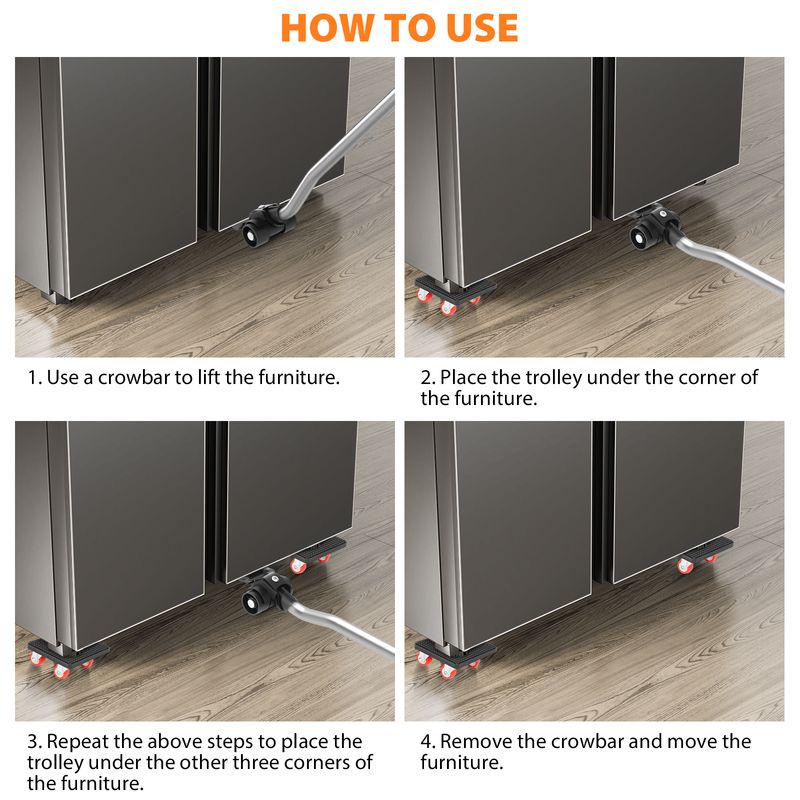 HOW TO USE

1. Use a crowbar to lift the furniture.

2. Place the trolley under the corner of the furniture.

3. Repeat the above steps to place the trolley under the other three corners of the furniture.

4. Remove the crowbar and move the furniture.