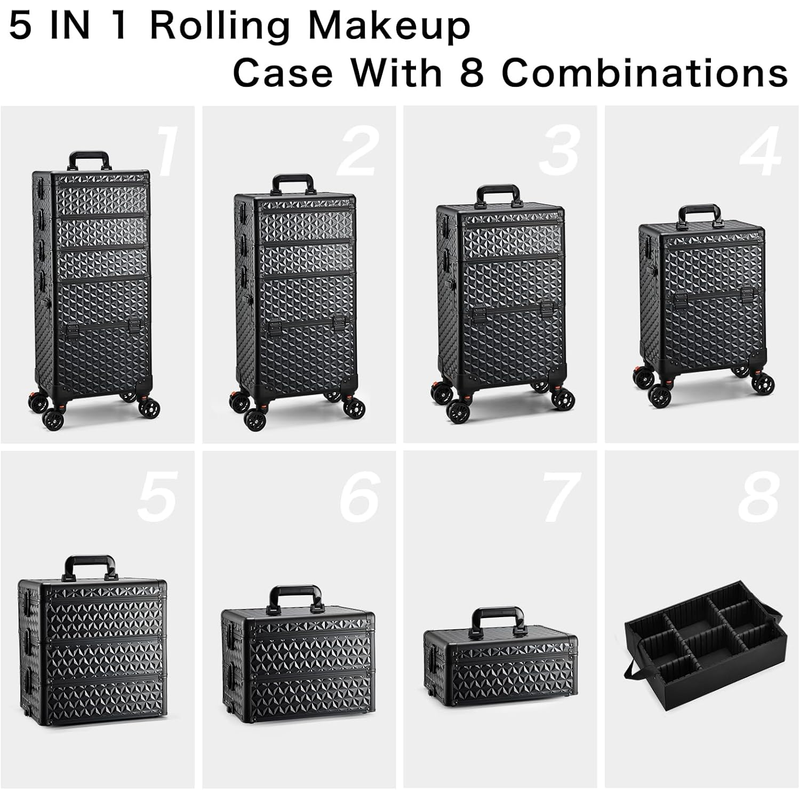 5 IN 1 Rolling Makeup Case With 8 Combinations

1

2

3

4

5

6

7

8